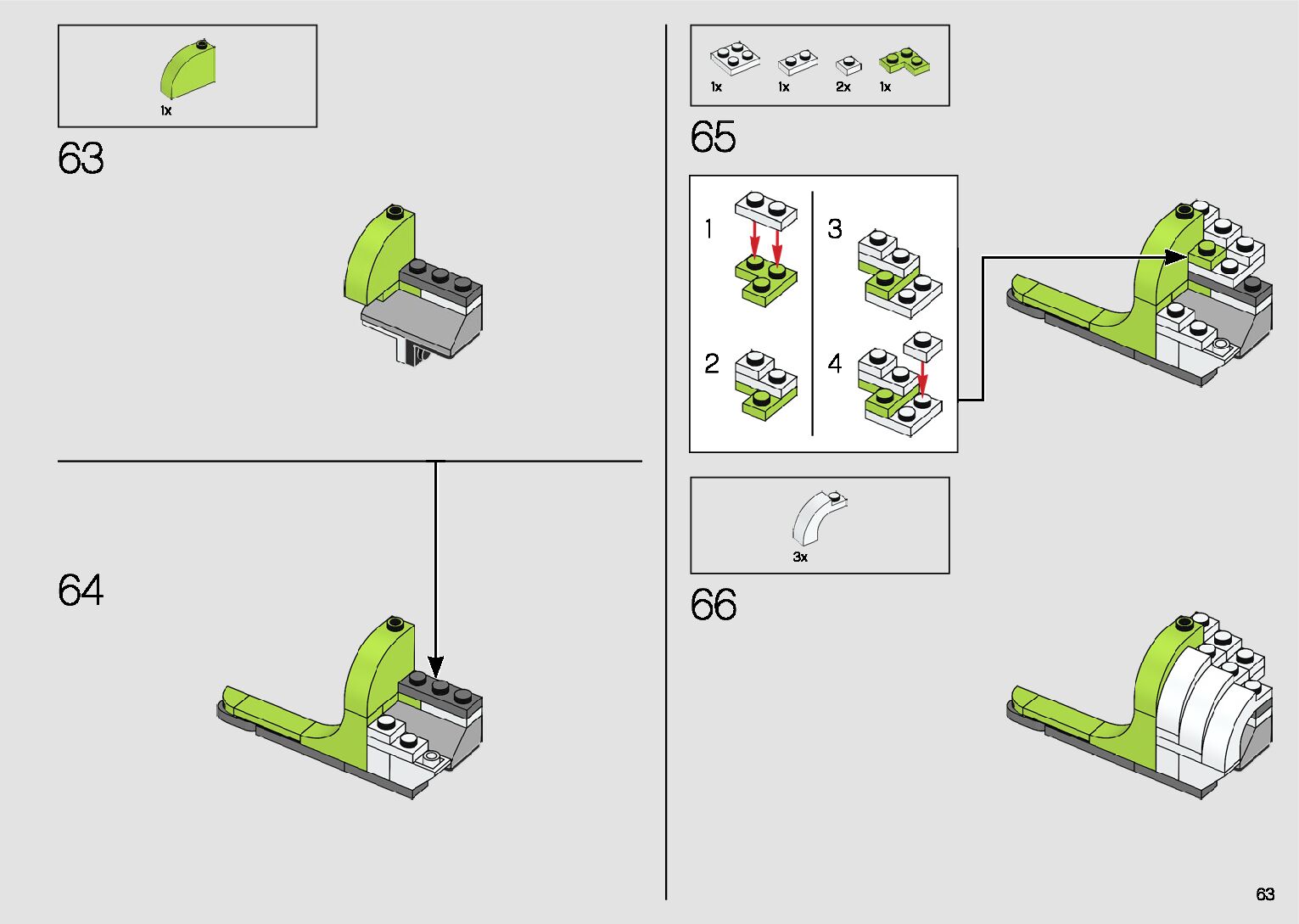 1x

63

64

1x 1x 2x 1x

65

1

2

3

4

3x

66

63