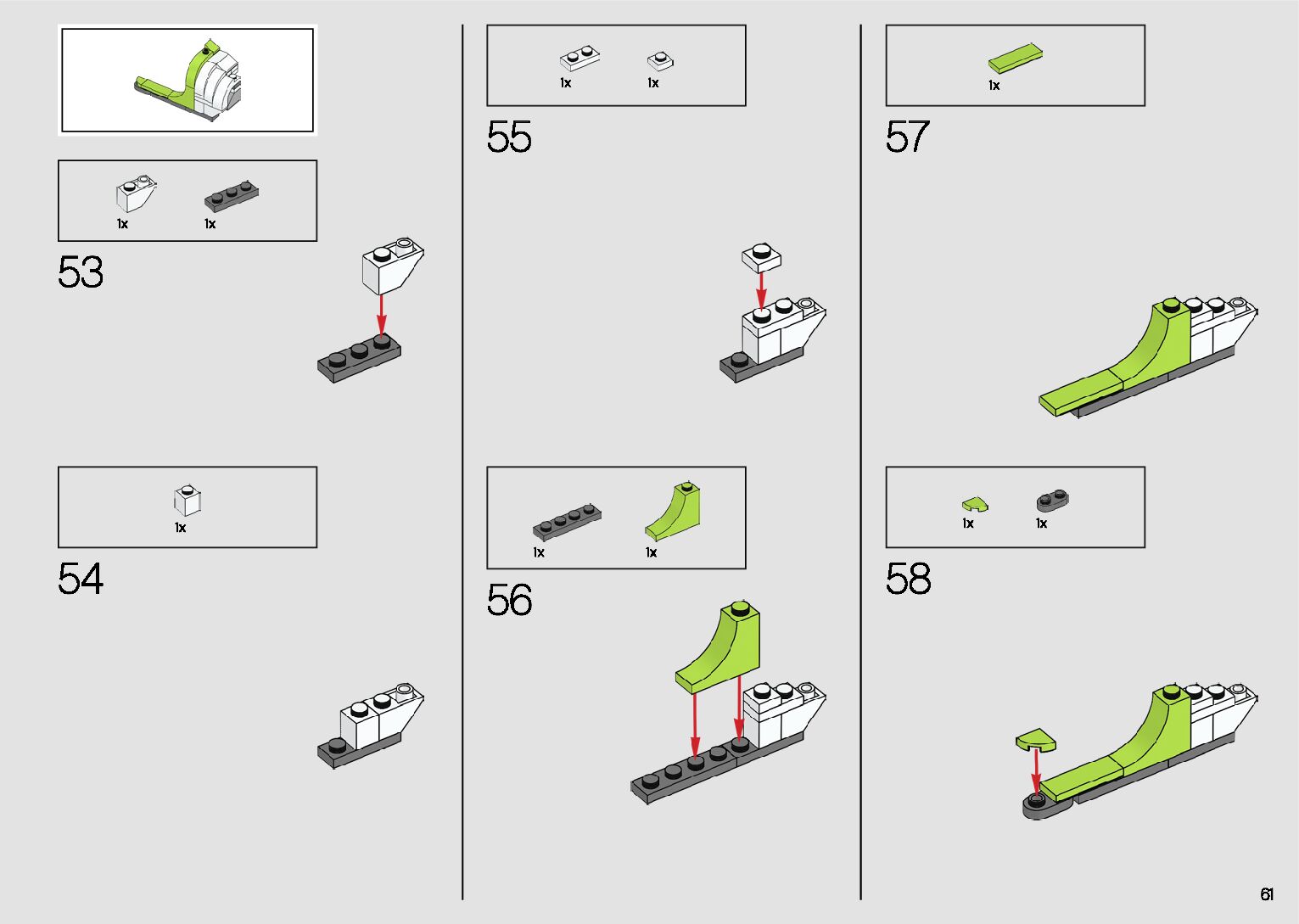 1x 1x

53

1x

54

1x 1x

55

1x 1x

56

1x

57

1x 1x

58

61