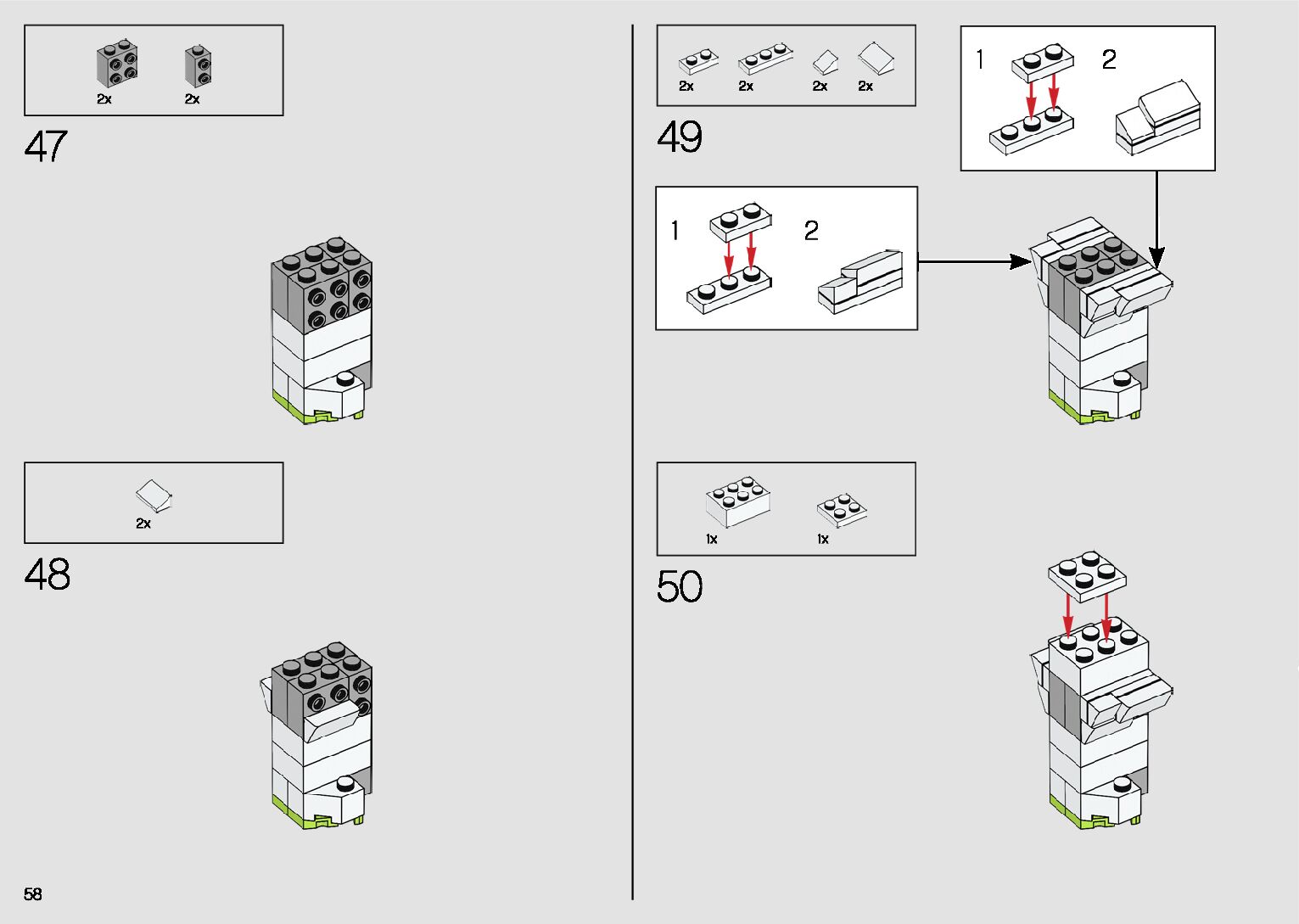 2x 2x

47

2x

48

58

2x 2x 2x 2x

49

1 2

1 2

1x 1x

50