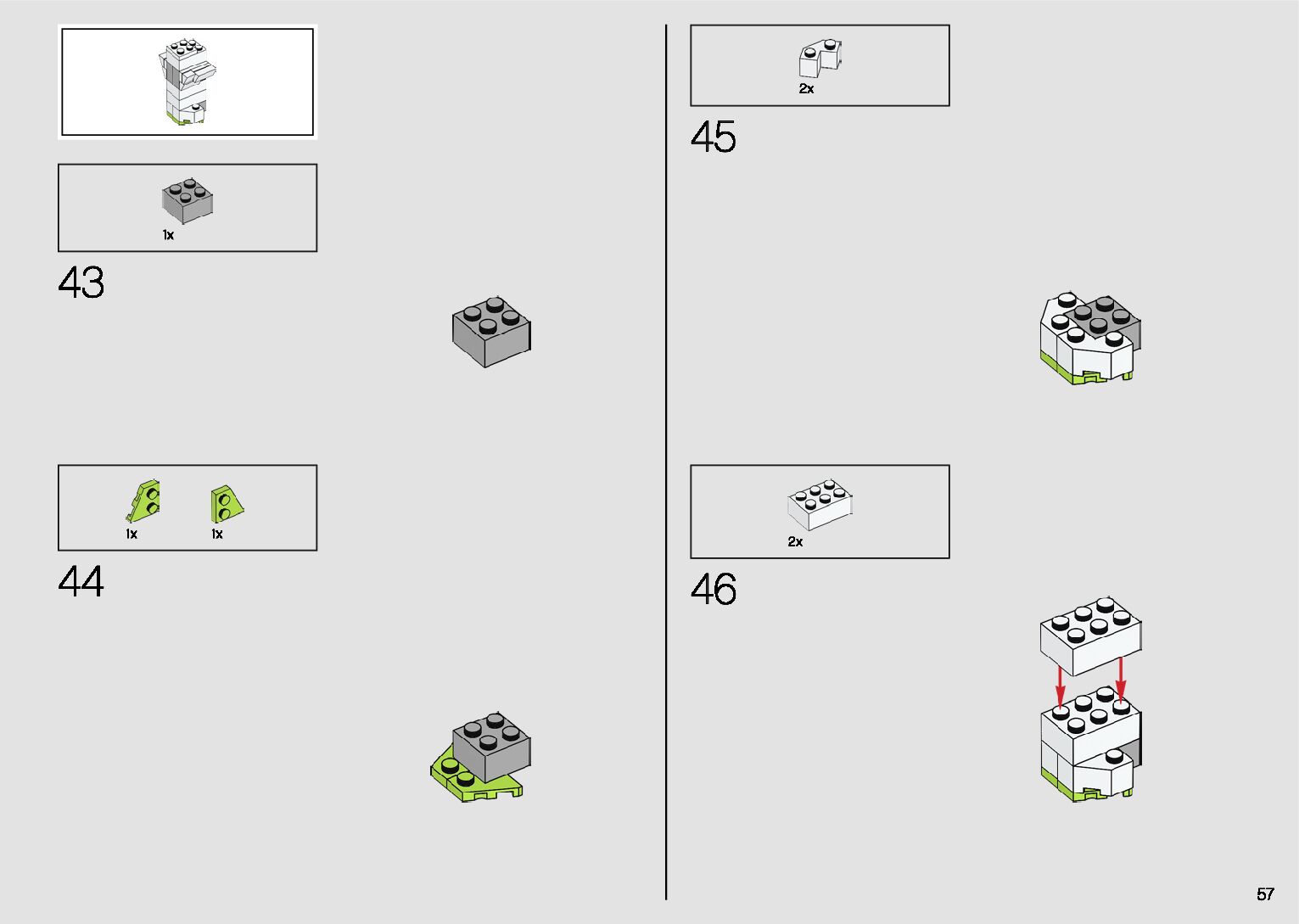 1x

43

1x 1x

44

2x

45

2x

46

57