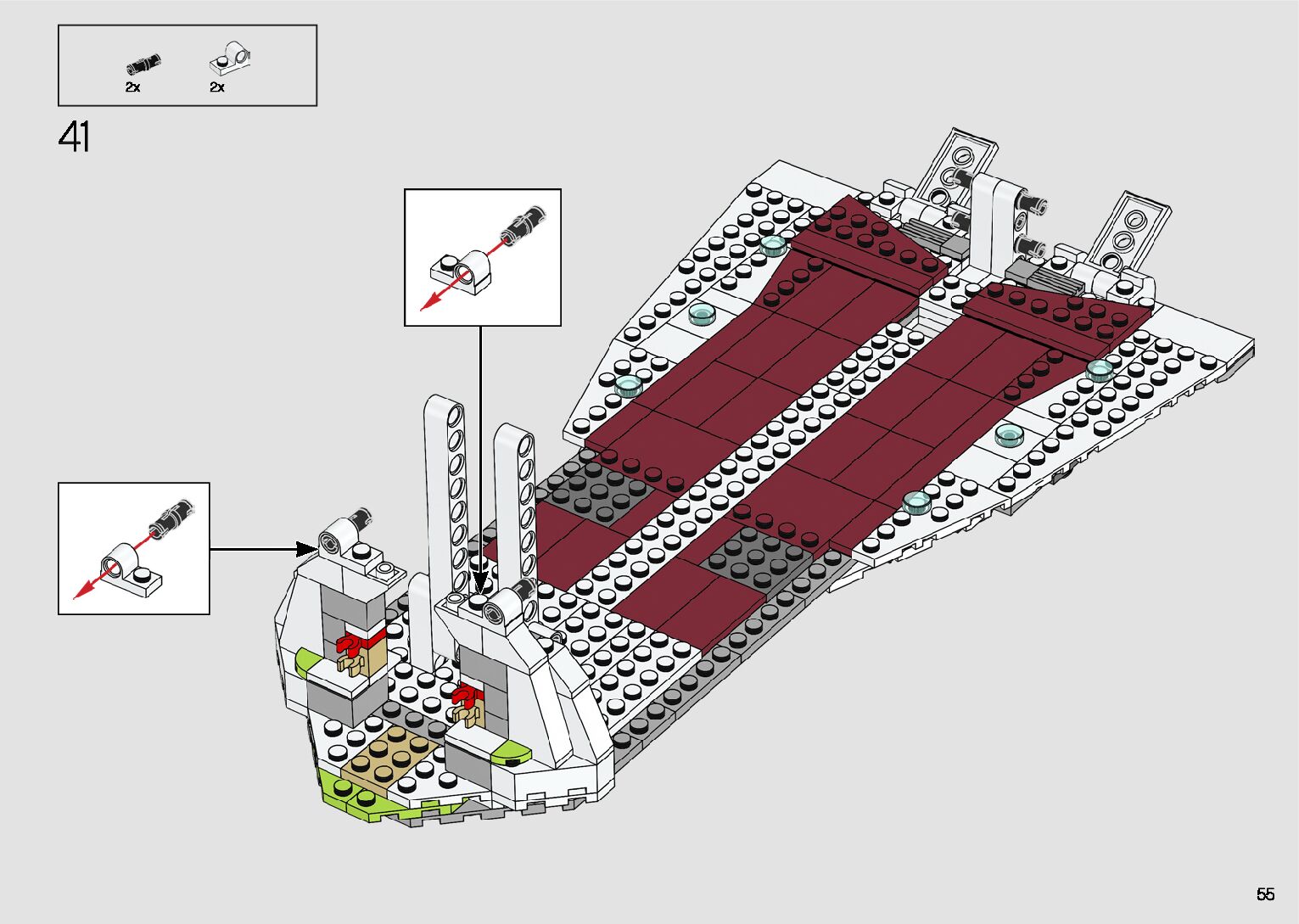 2x 2x

41

55