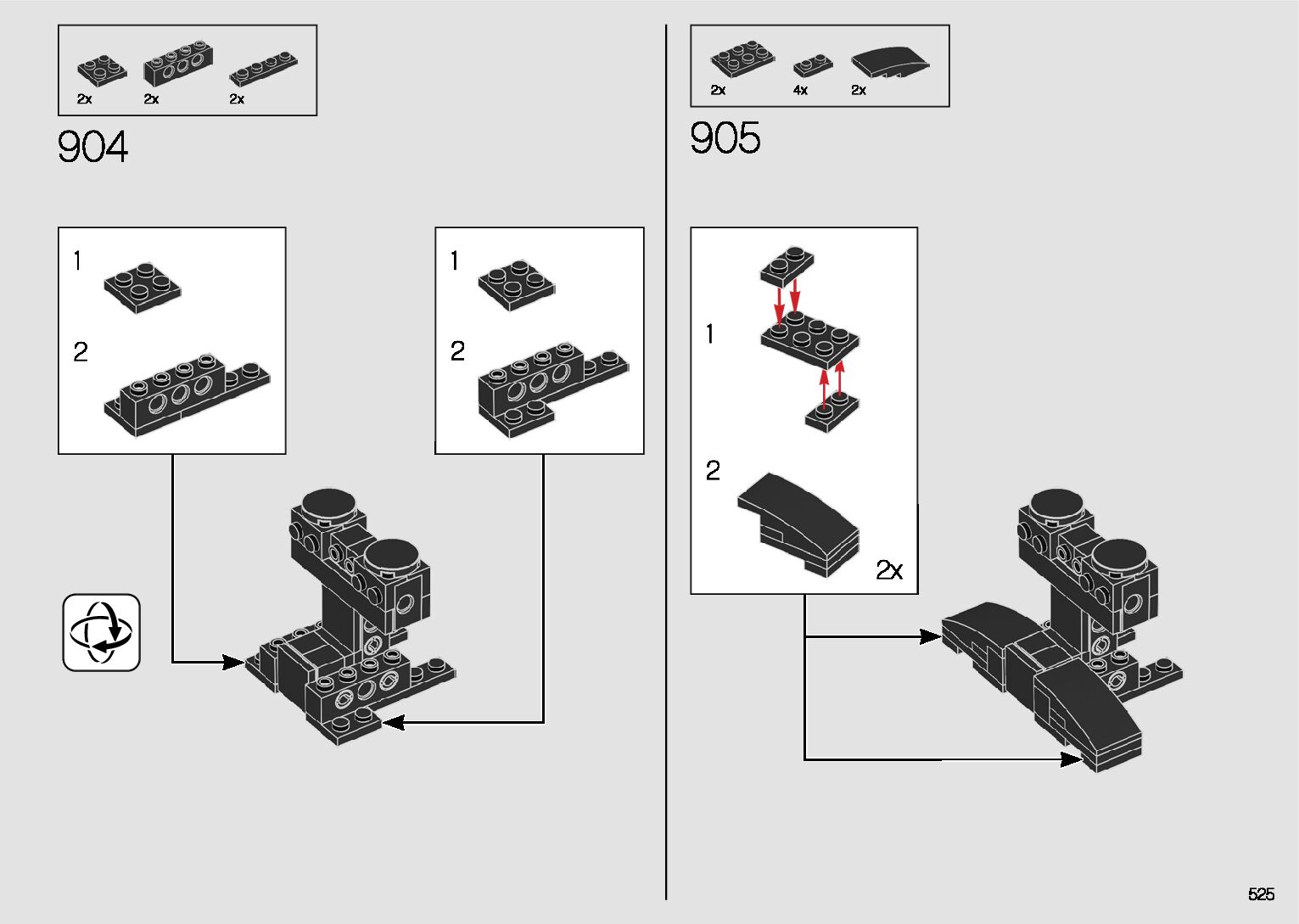 2x 2x 2x

904

1

2

1

2

2x 4x 2x

905

1

2

2x

525