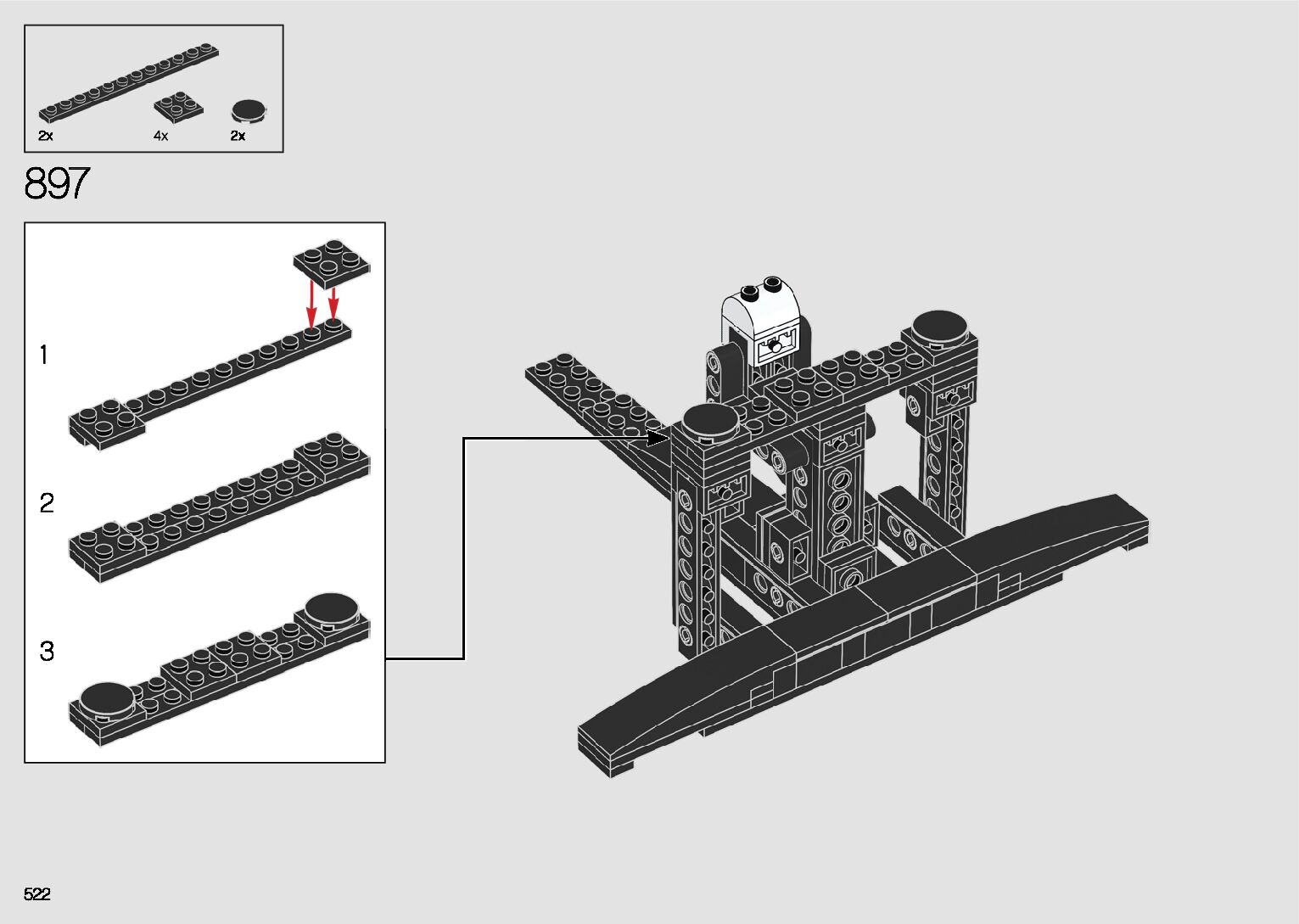 2x 4x 2x

897

1

2

3

522