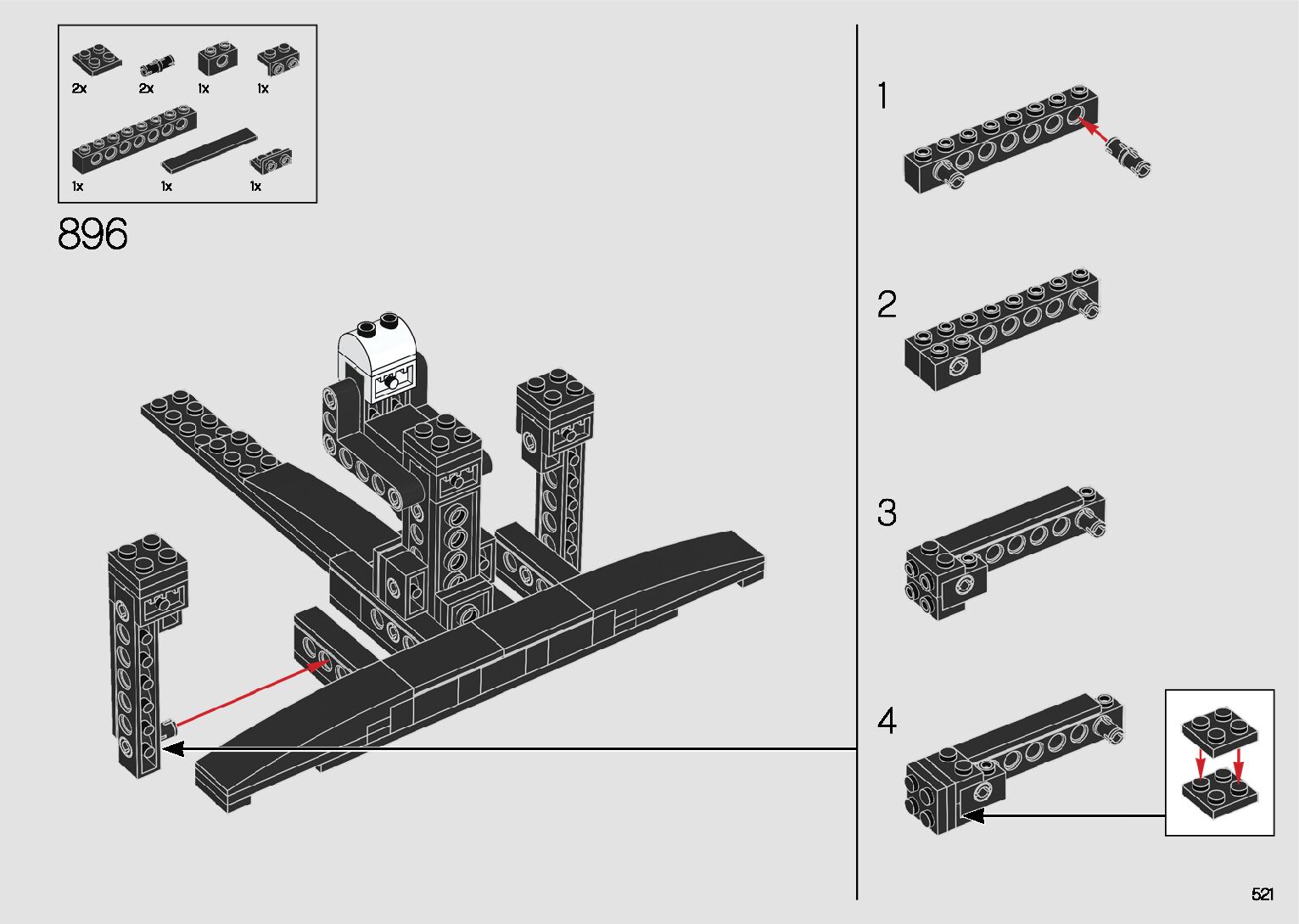 2x 2x 1x 1x

1x 1x 1x

896

1

2

3

4

521