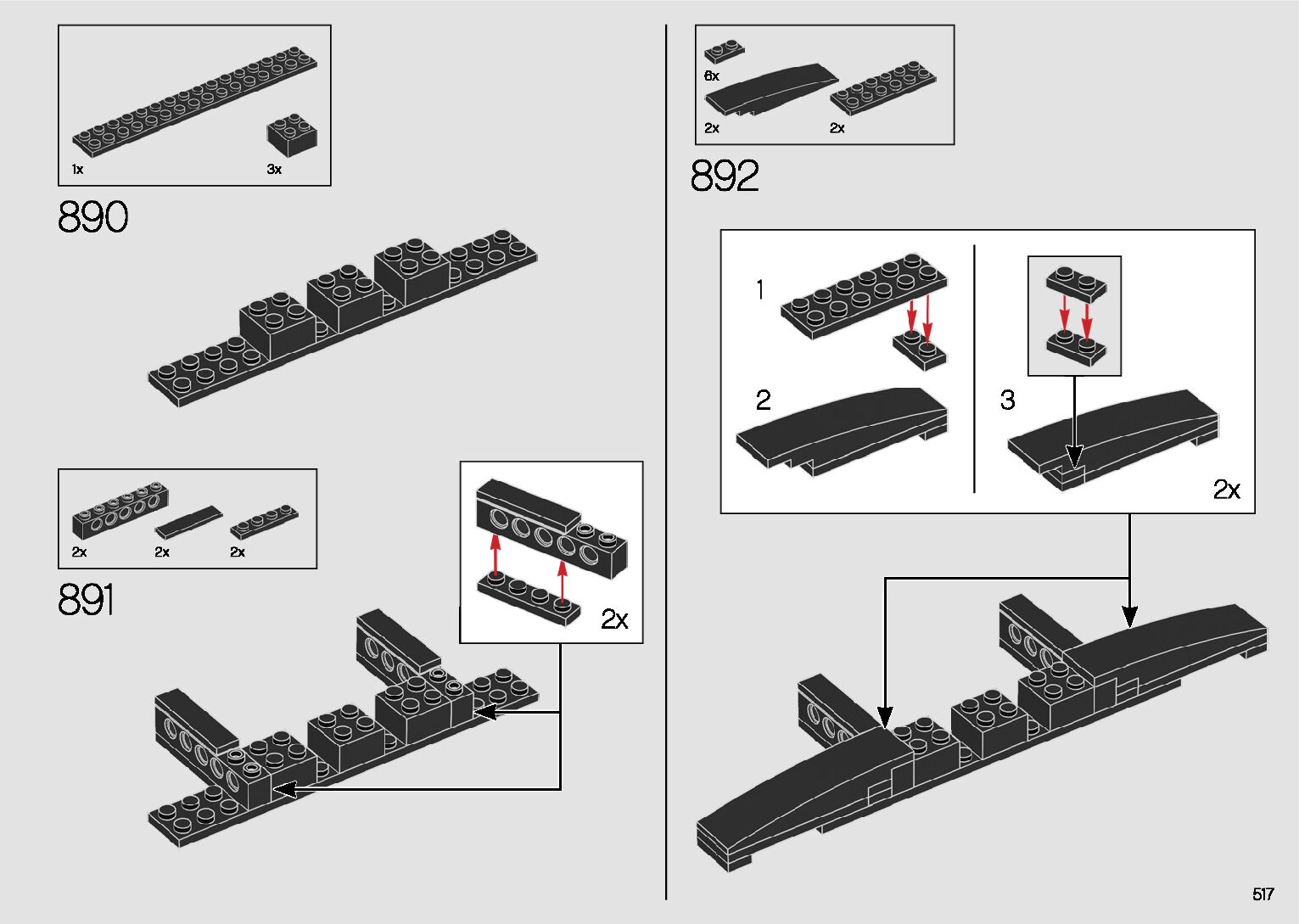 1x
3x

890

2x
2x
2x

891

2x

6x
2x
2x

892

1

2

3

2x

517