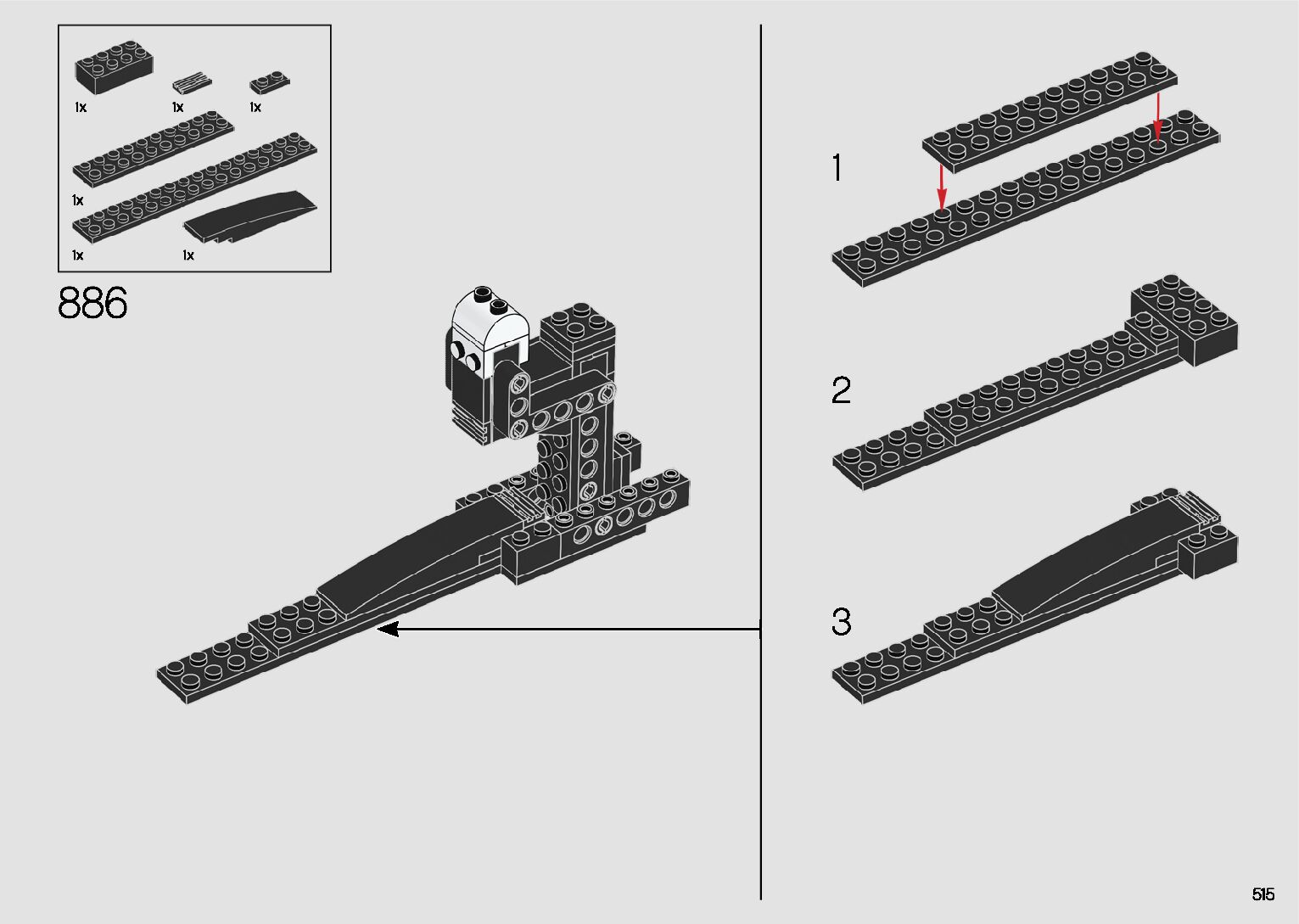 1x
1x
1x
1x
1x
1x

886

1

2

3

515