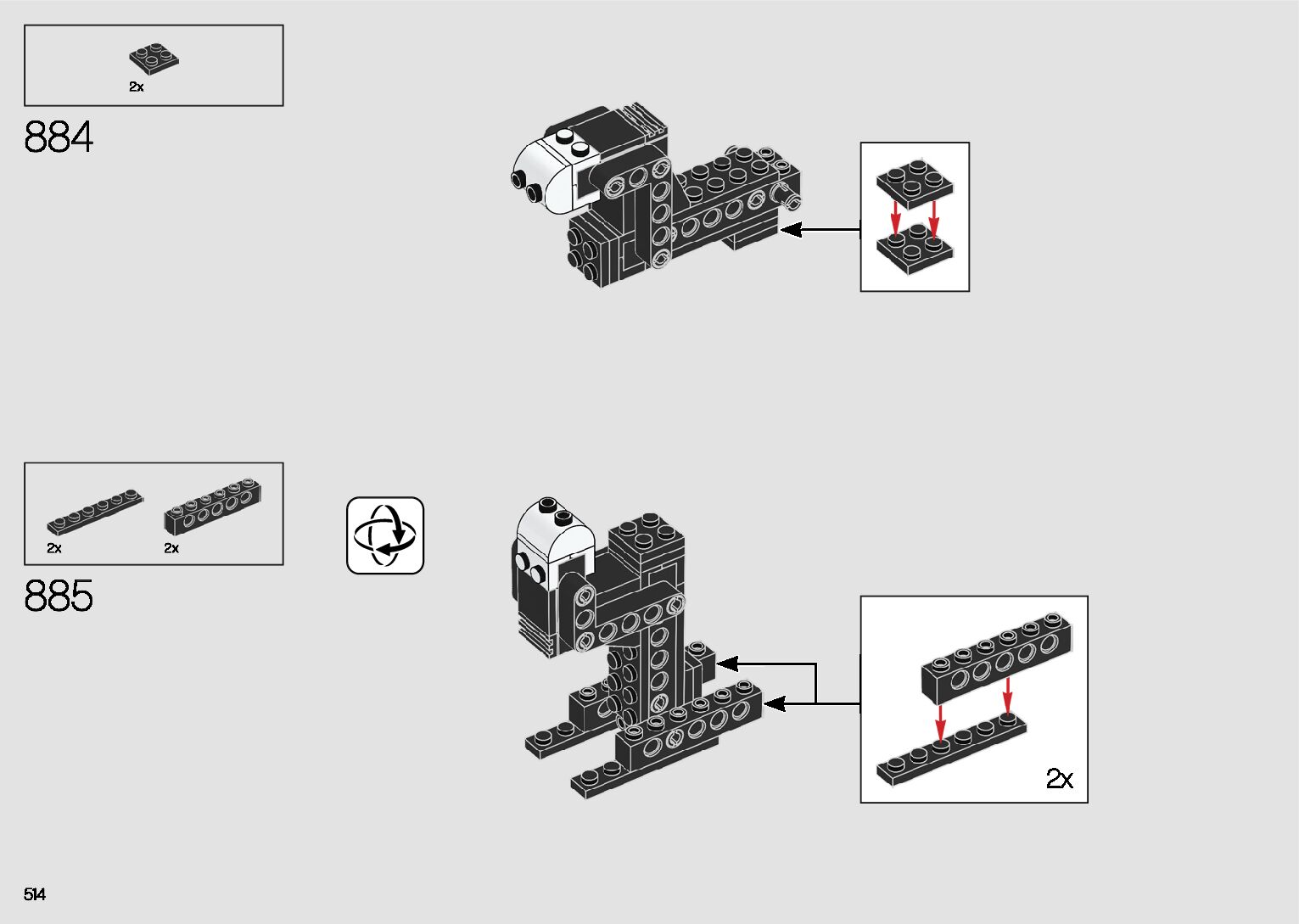 2x

884

2x
2x

885

2x

514