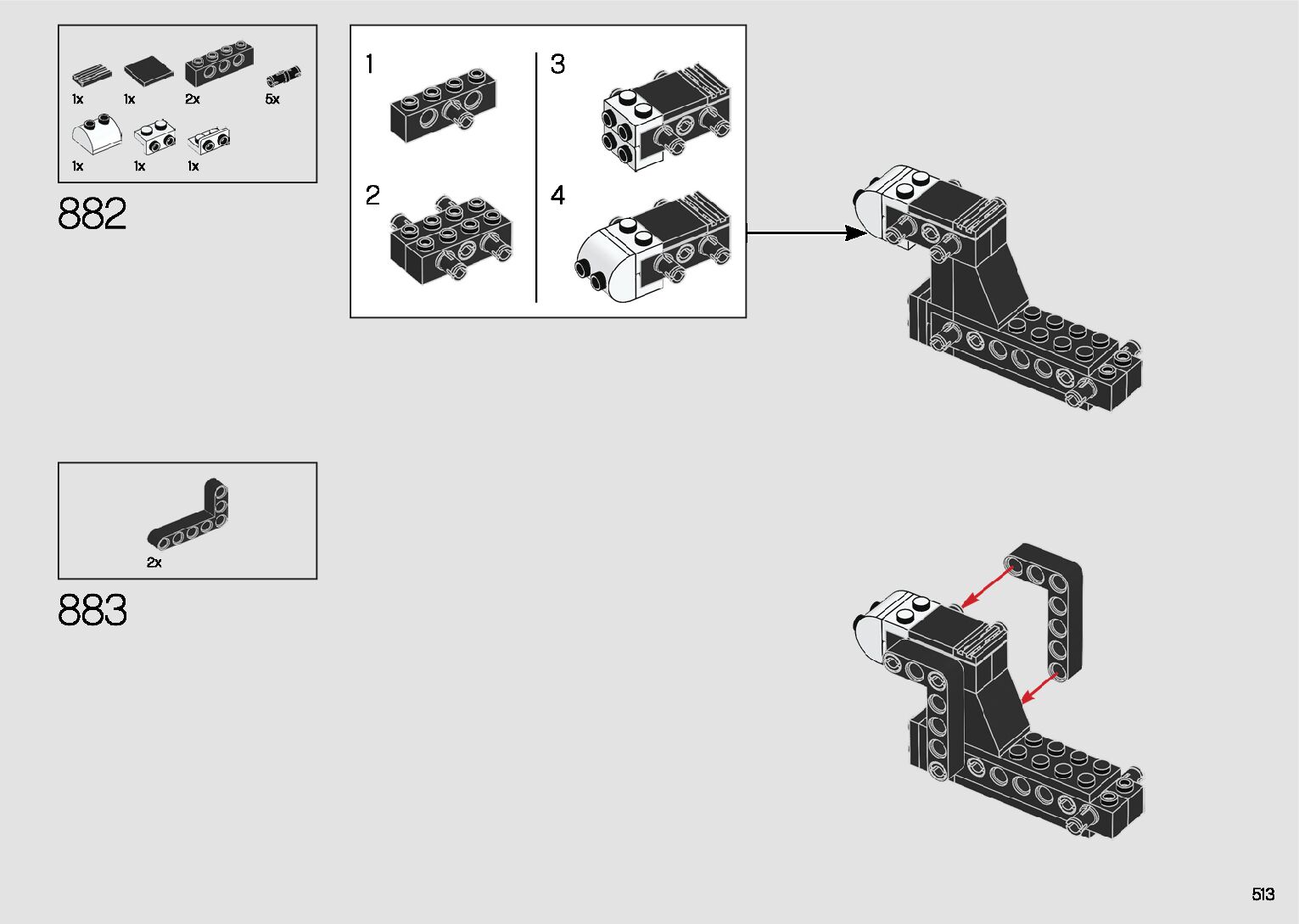 1x 1x 2x 5x
1x 1x 1x

882

1

2

3

4

2x

883

513