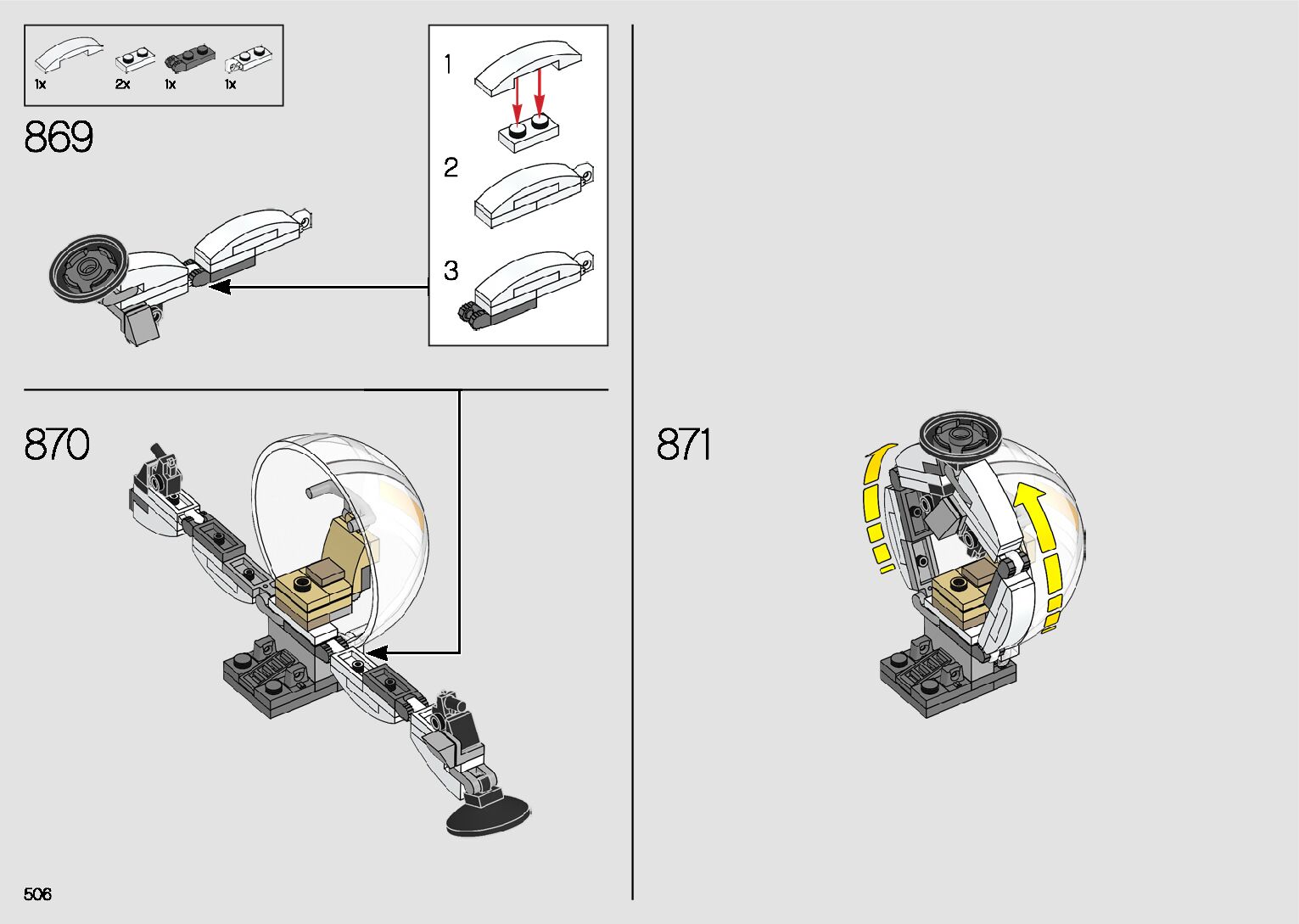 1x 2x 1x 1x

869

1

2

3

870

871

506