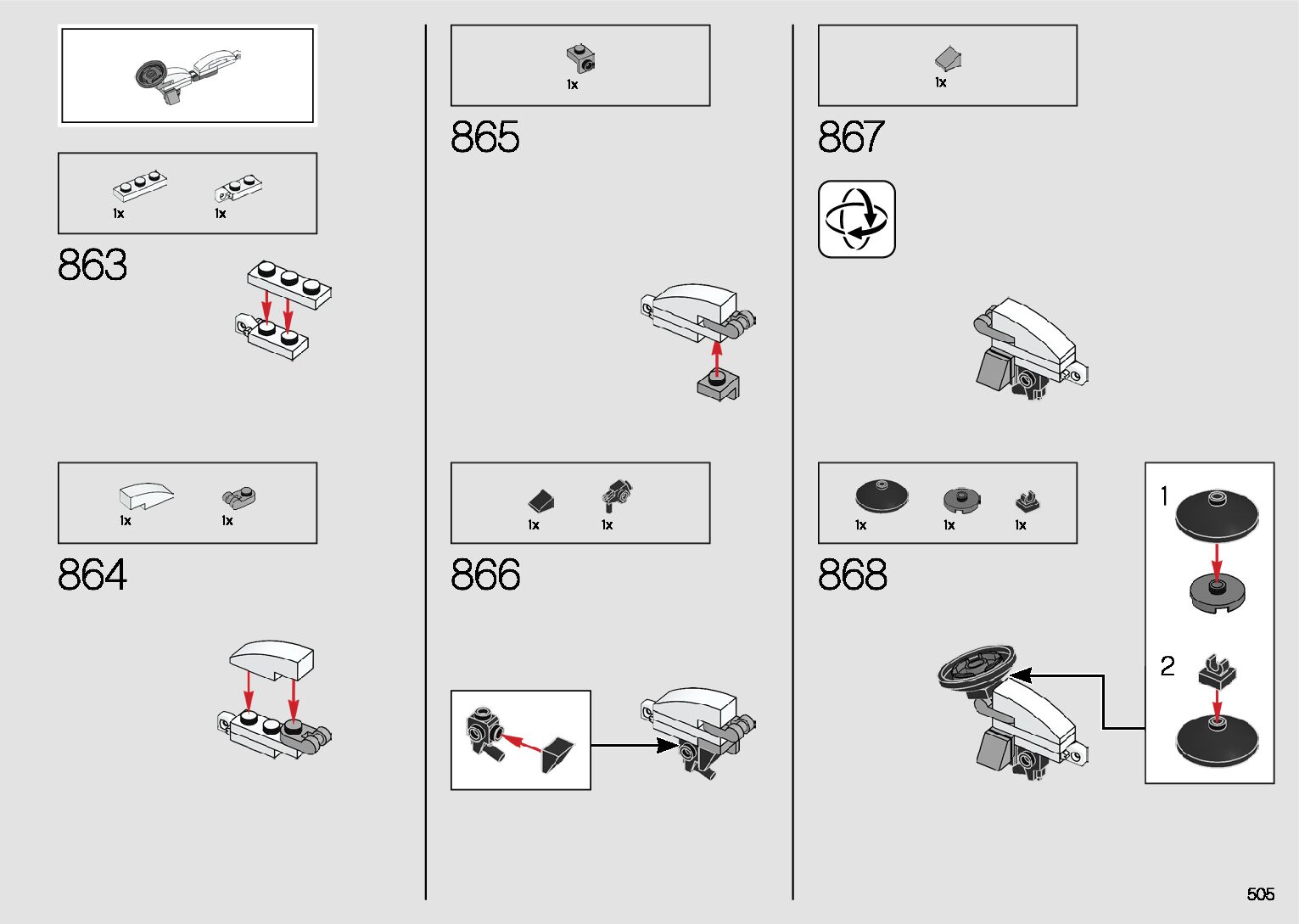 1x 1x

863

1x 1x

864

1x

865

1x 1x

866

1x

867

1x 1x 1x

868

1

2

505