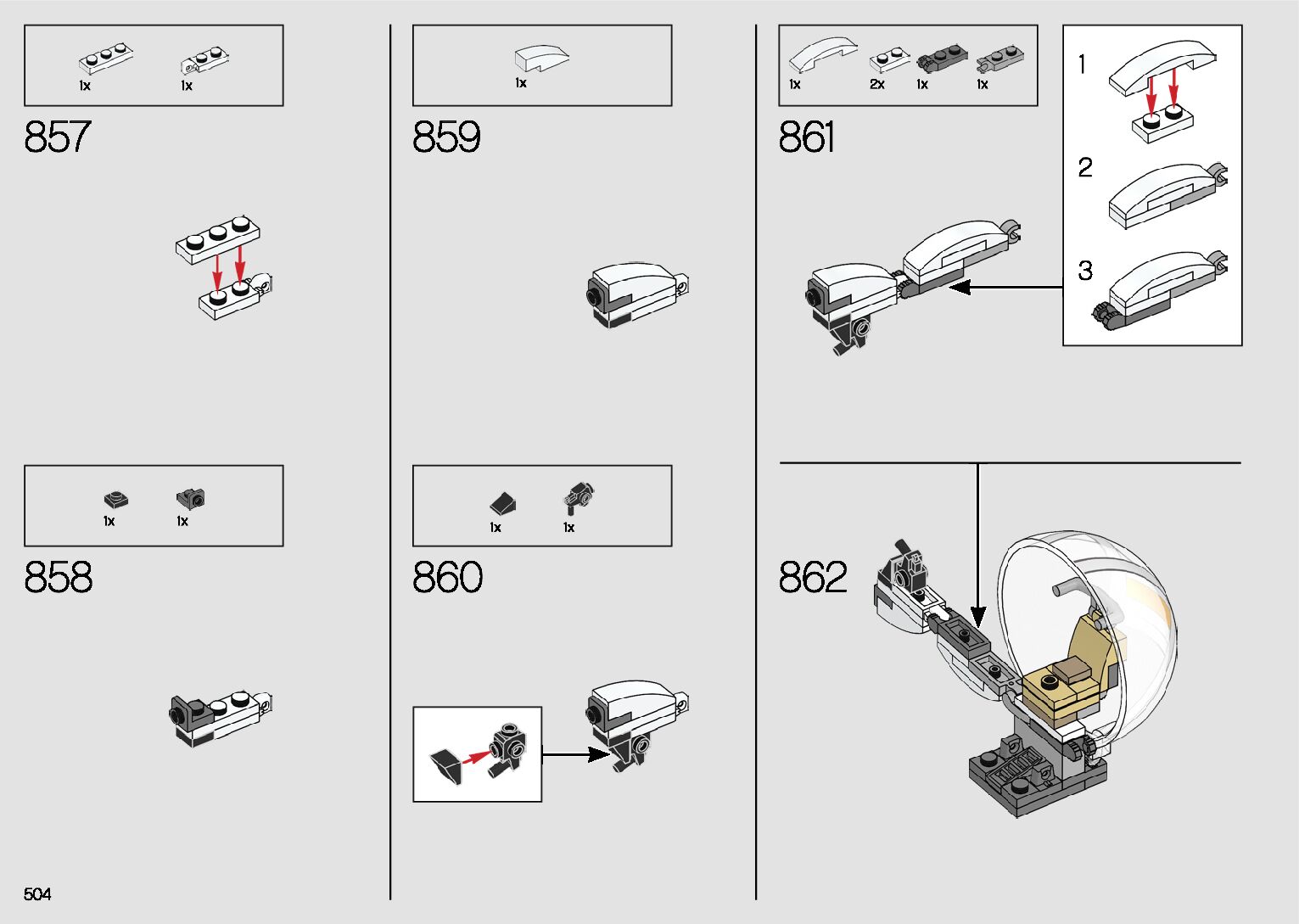 1x 1x

857

1x 1x

858

1x

859

1x 1x

860

1x 2x 1x 1x

861

1

2

3

862

504