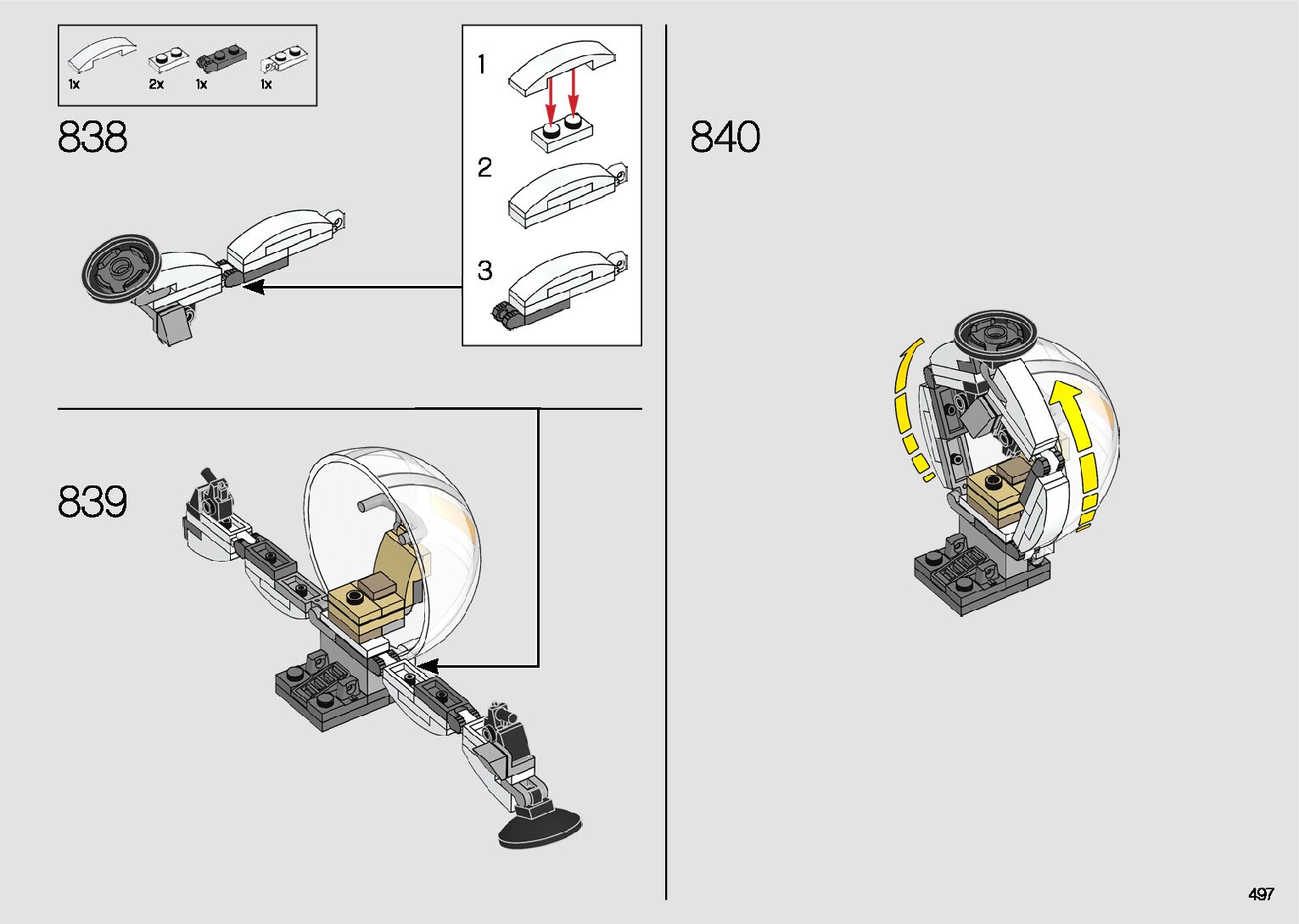 1x 2x 1x 1x

838

1

2

3

839

840

497