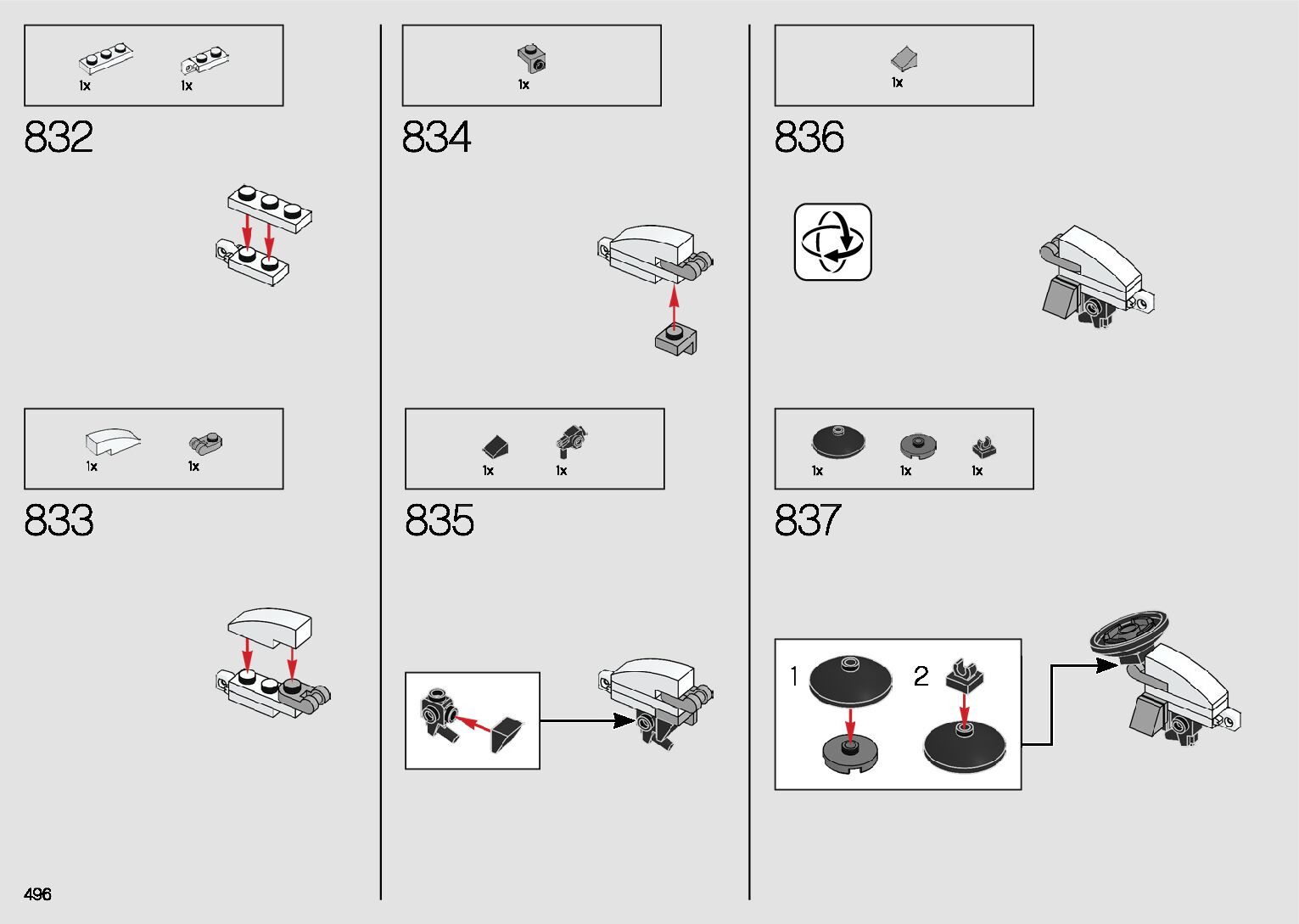 1x 1x

832

1x 1x

833

1x

834

1x 1x

835

1x

836

1x 1x 1x

837

1

2

496