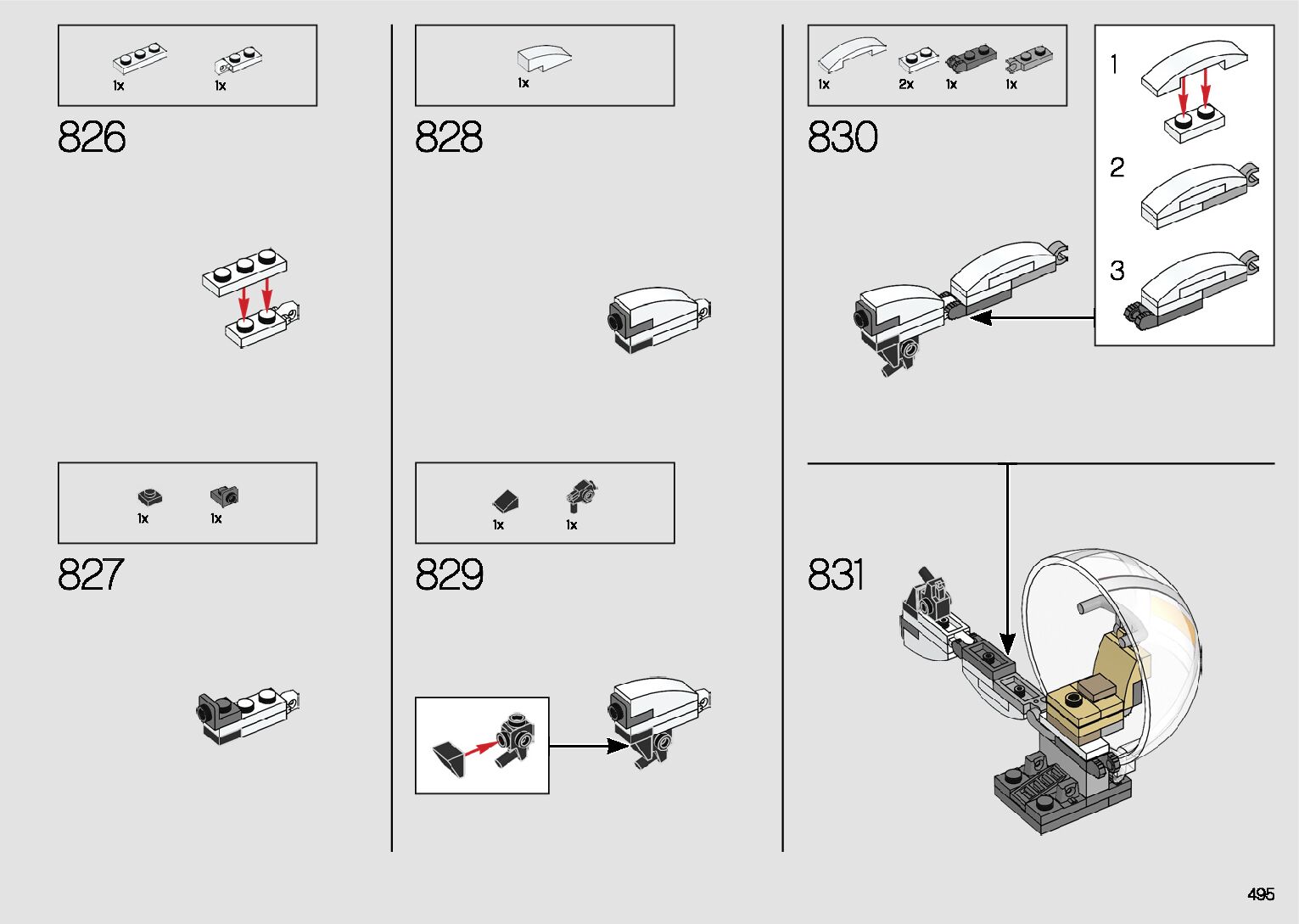 1x 1x

826

1x 1x

827

1x

828

1x 1x

829

1x 2x 1x 1x

830

1

2

3

831

495