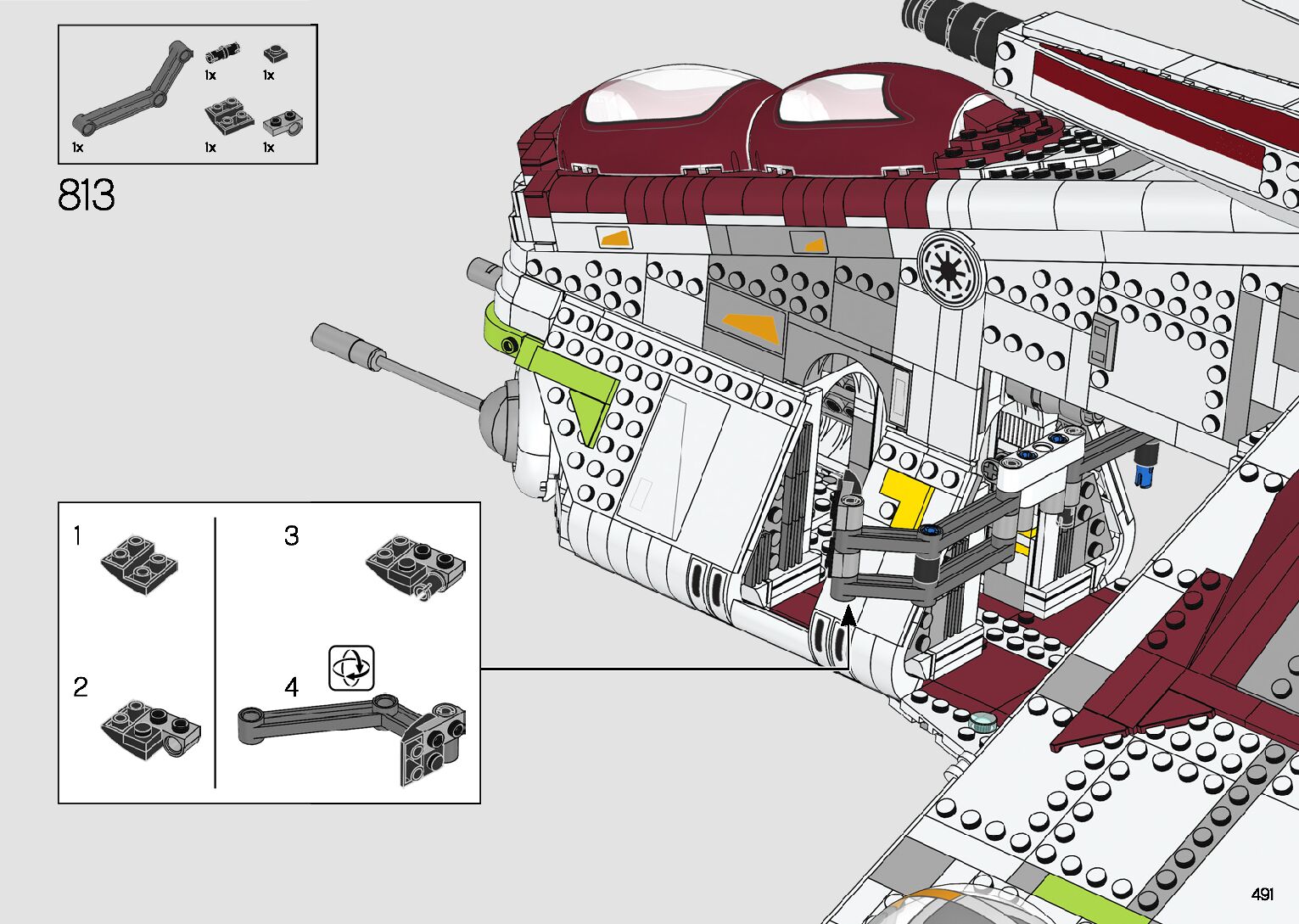 1x
1x
1x
1x
1x

813

1
2
3
4

491