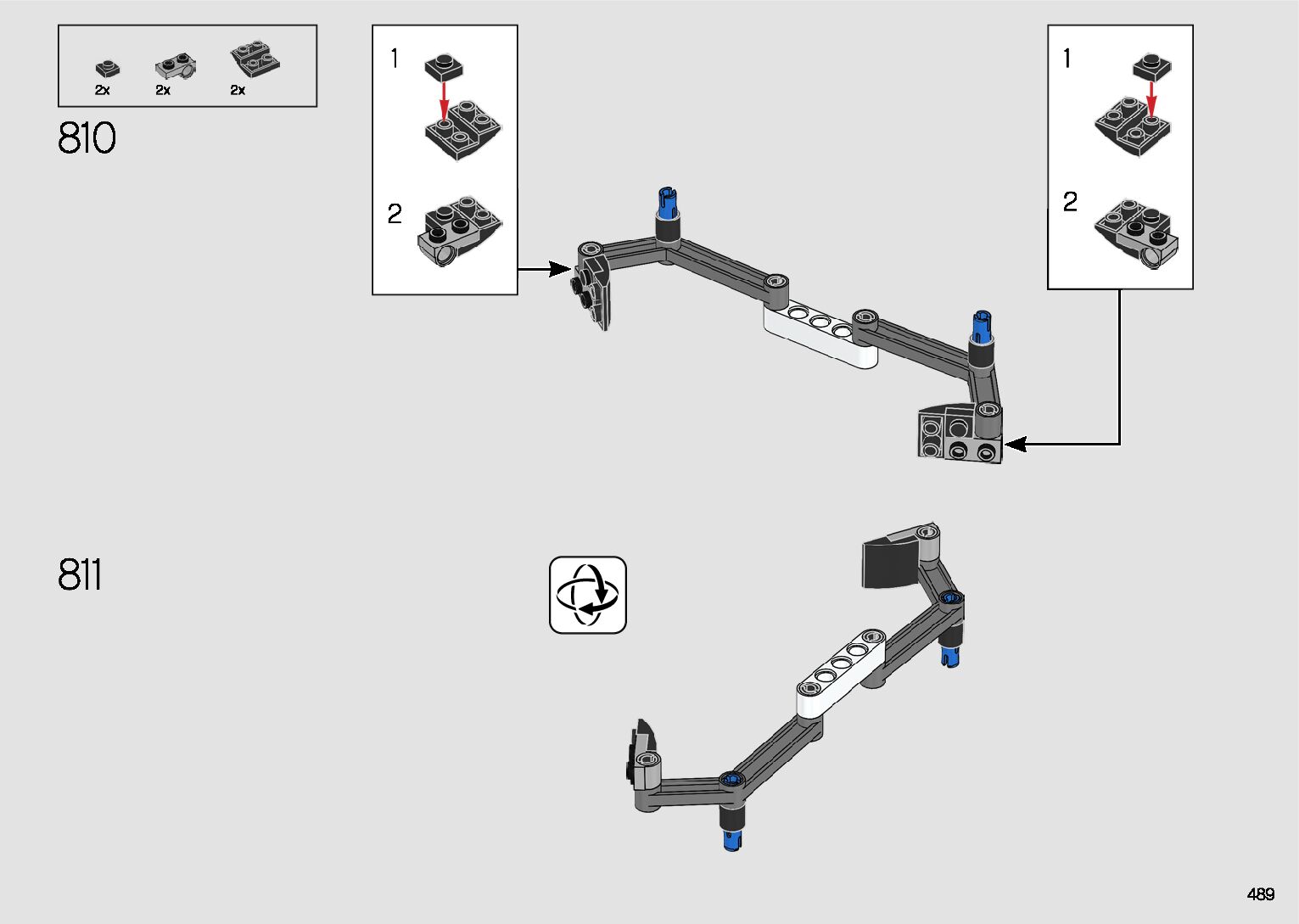 2x 2x 2x

810

1

2

1

2

811

489