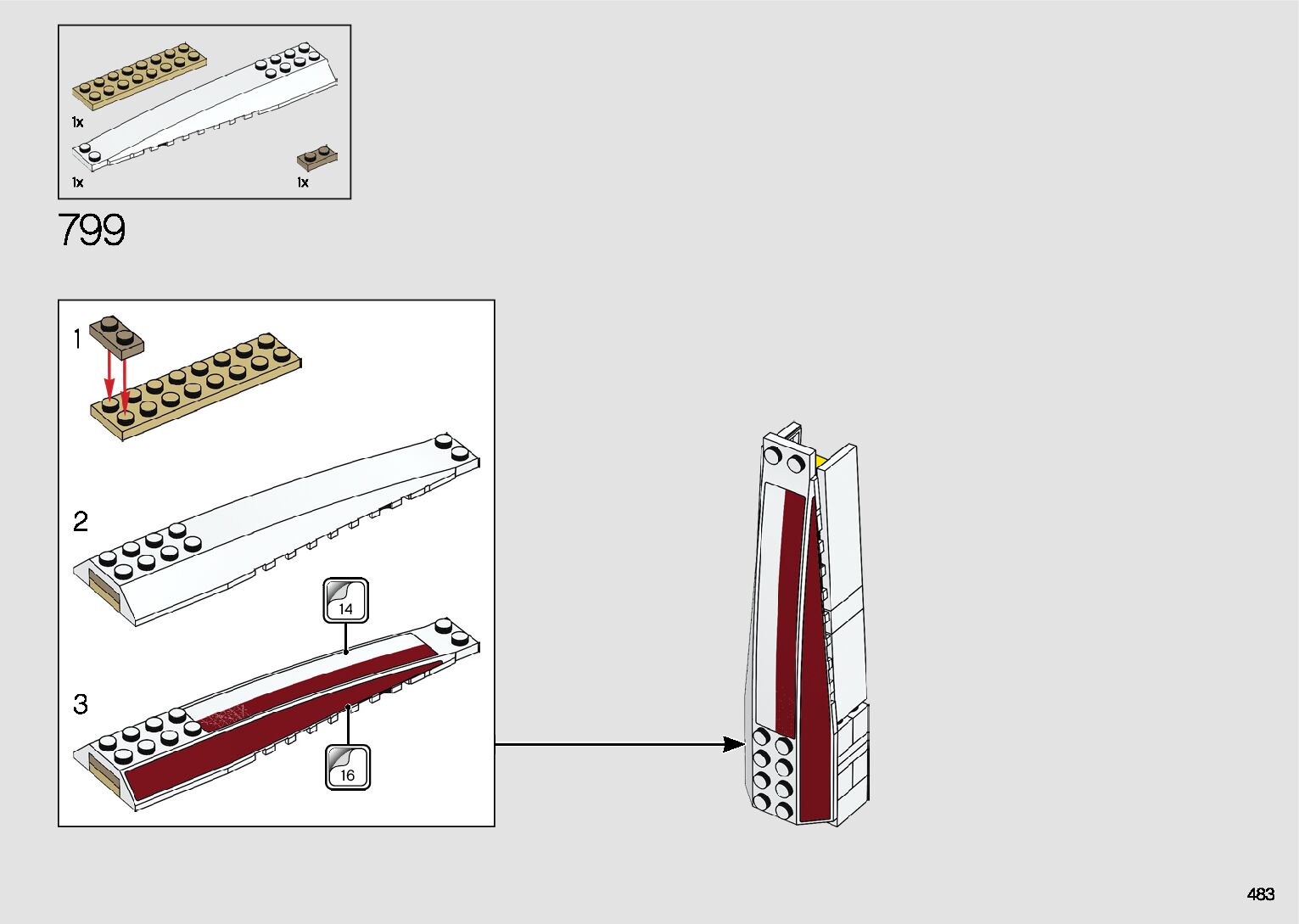 1x
1x
1x

799

1

2

14

3

16

483