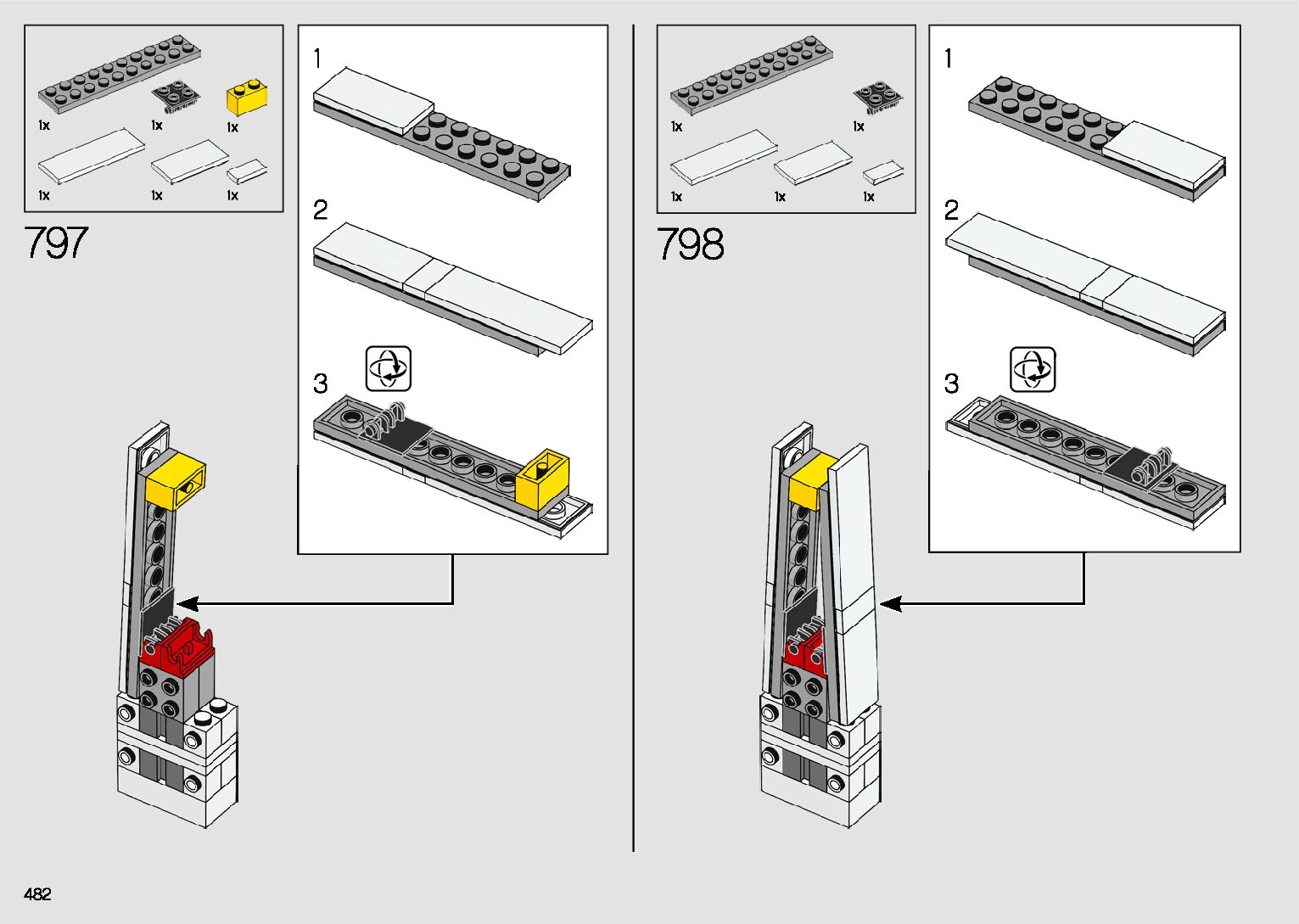 1x 1x 1x
1x 1x 1x

797

1

2

3

1x 1x
1x 1x 1x

798

1

2

3

482