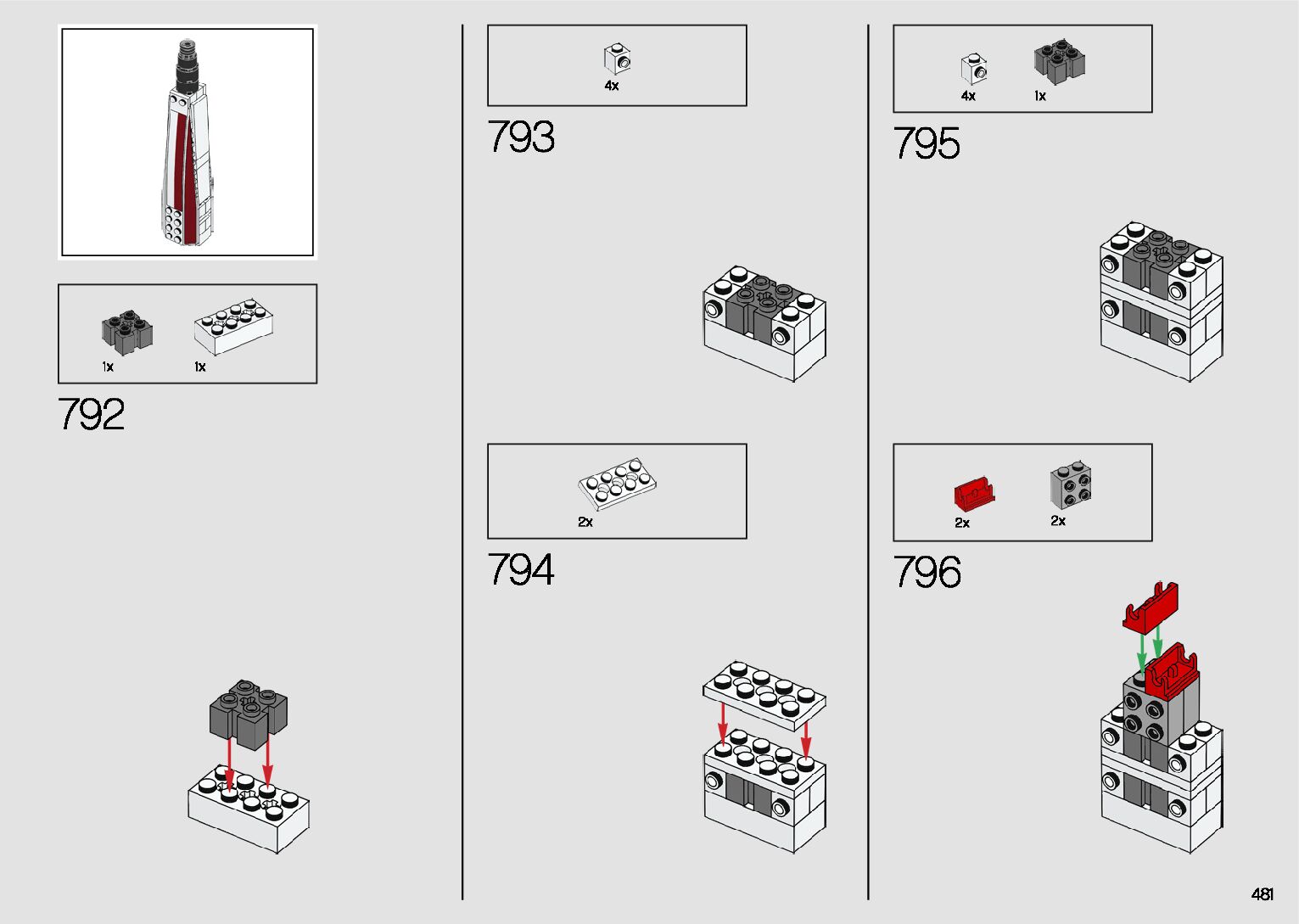 1x
1x

792

4x

793

2x

794

4x
1x

795

2x
2x

796

481