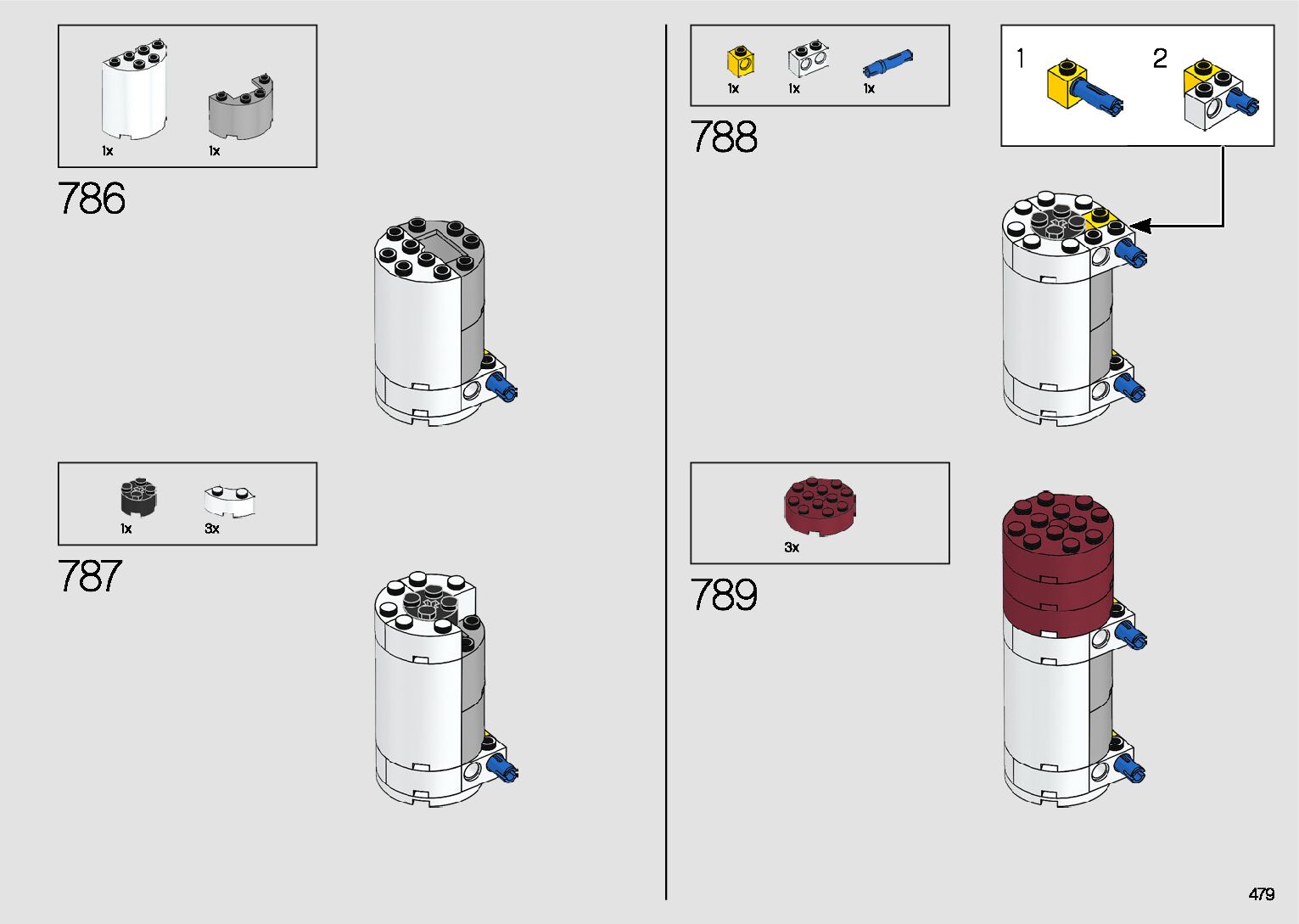 1x
1x
786

1x
3x
787

1x
1x
1x
788

1
2

3x
789

479