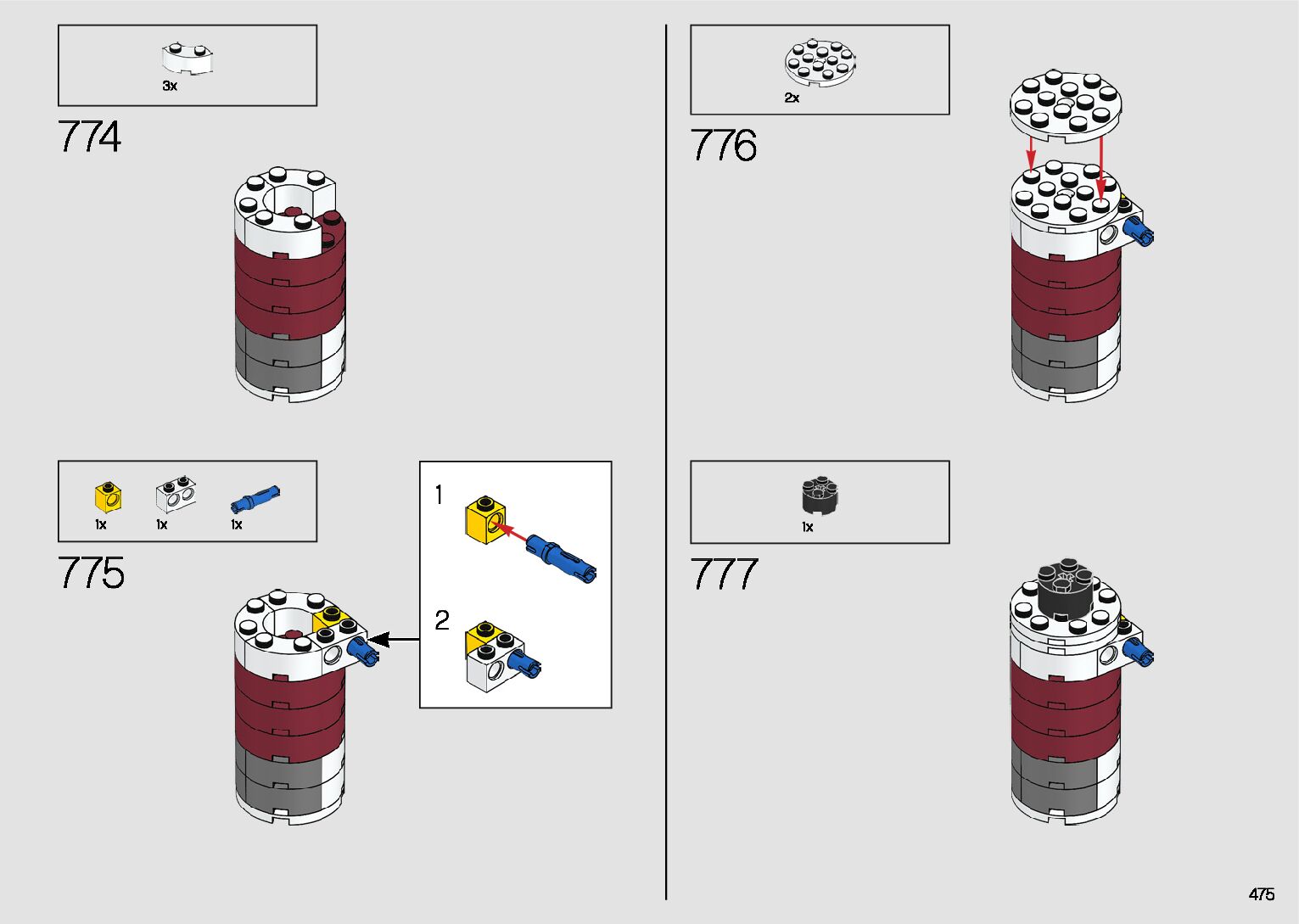 3x

774

1x 1x 1x

775

1

2

2x

776

1x

777

475