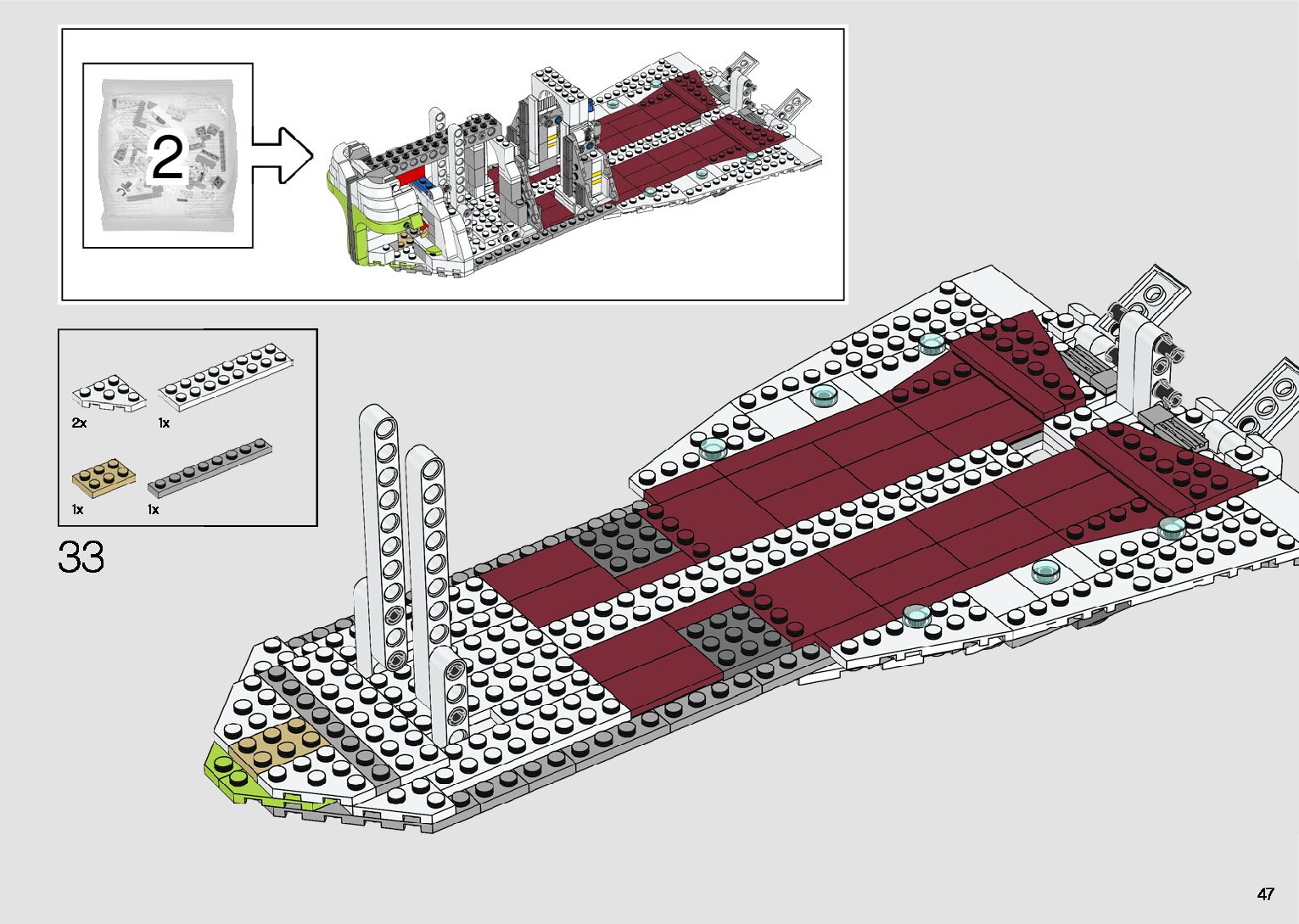 2

2x 1x

1x 1x

33

47