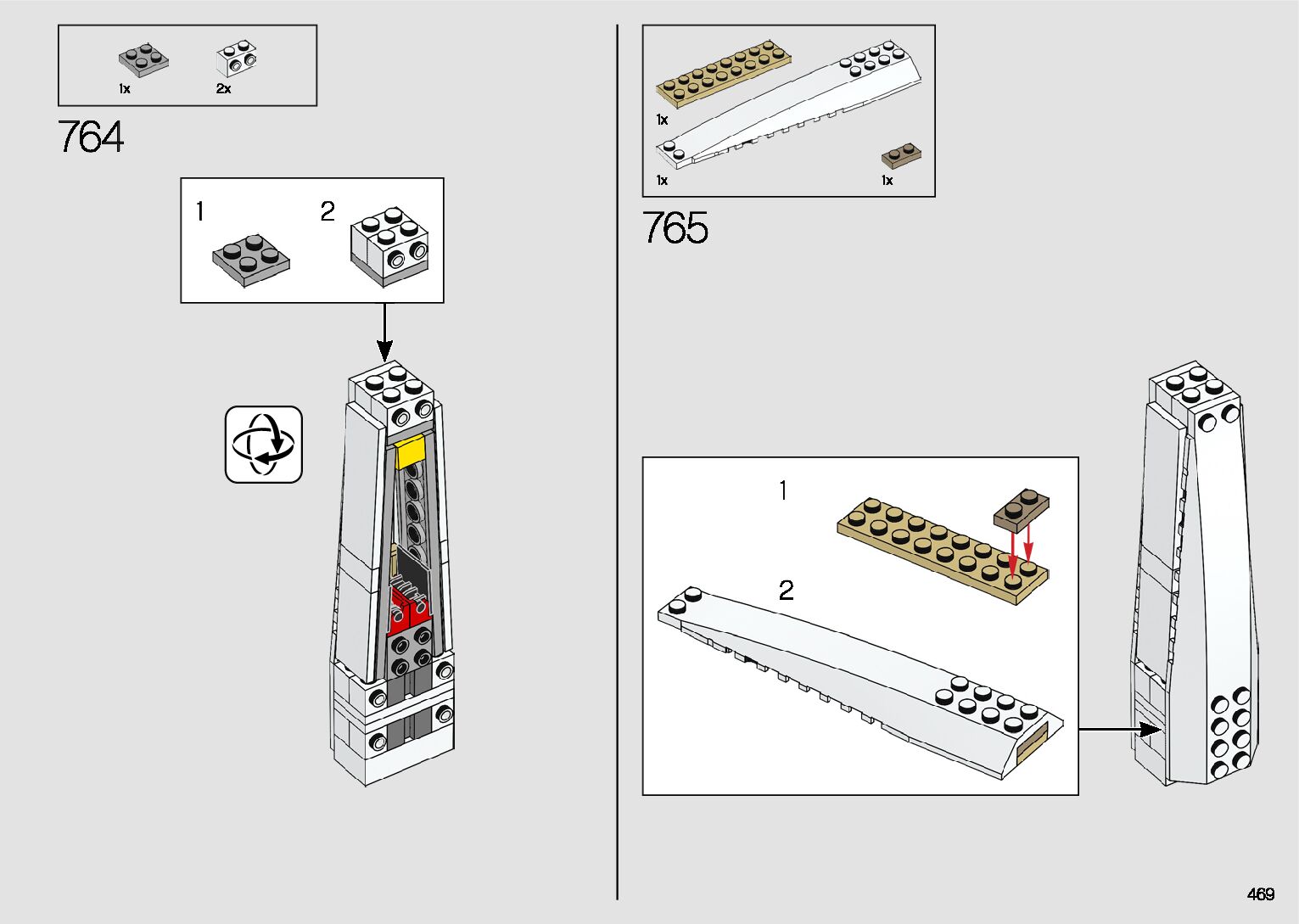 1x 2x

764

1 2

1x

1x 1x

765

1

2

469