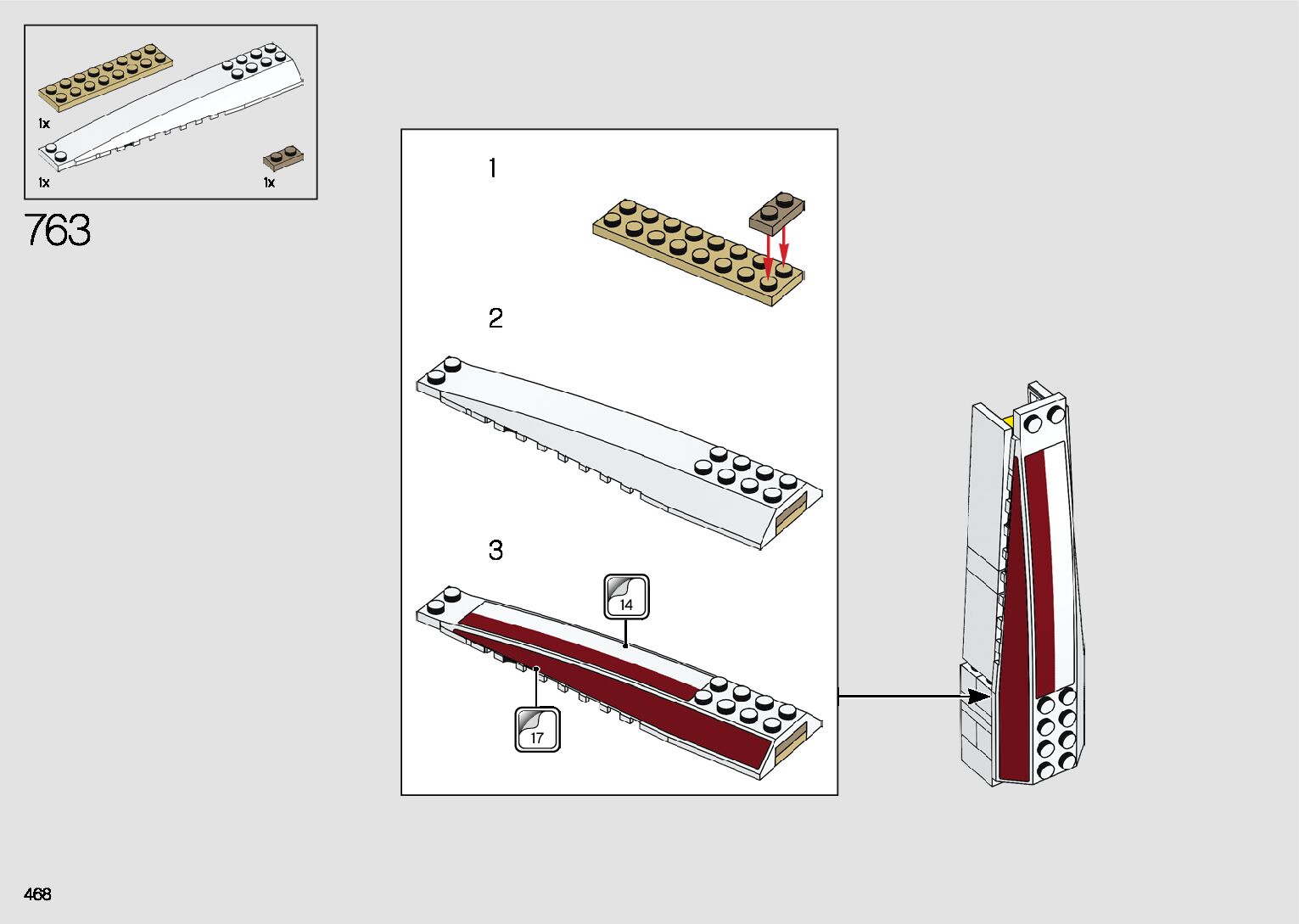 1x

1x

1x

763

1

2

3

14

17

468