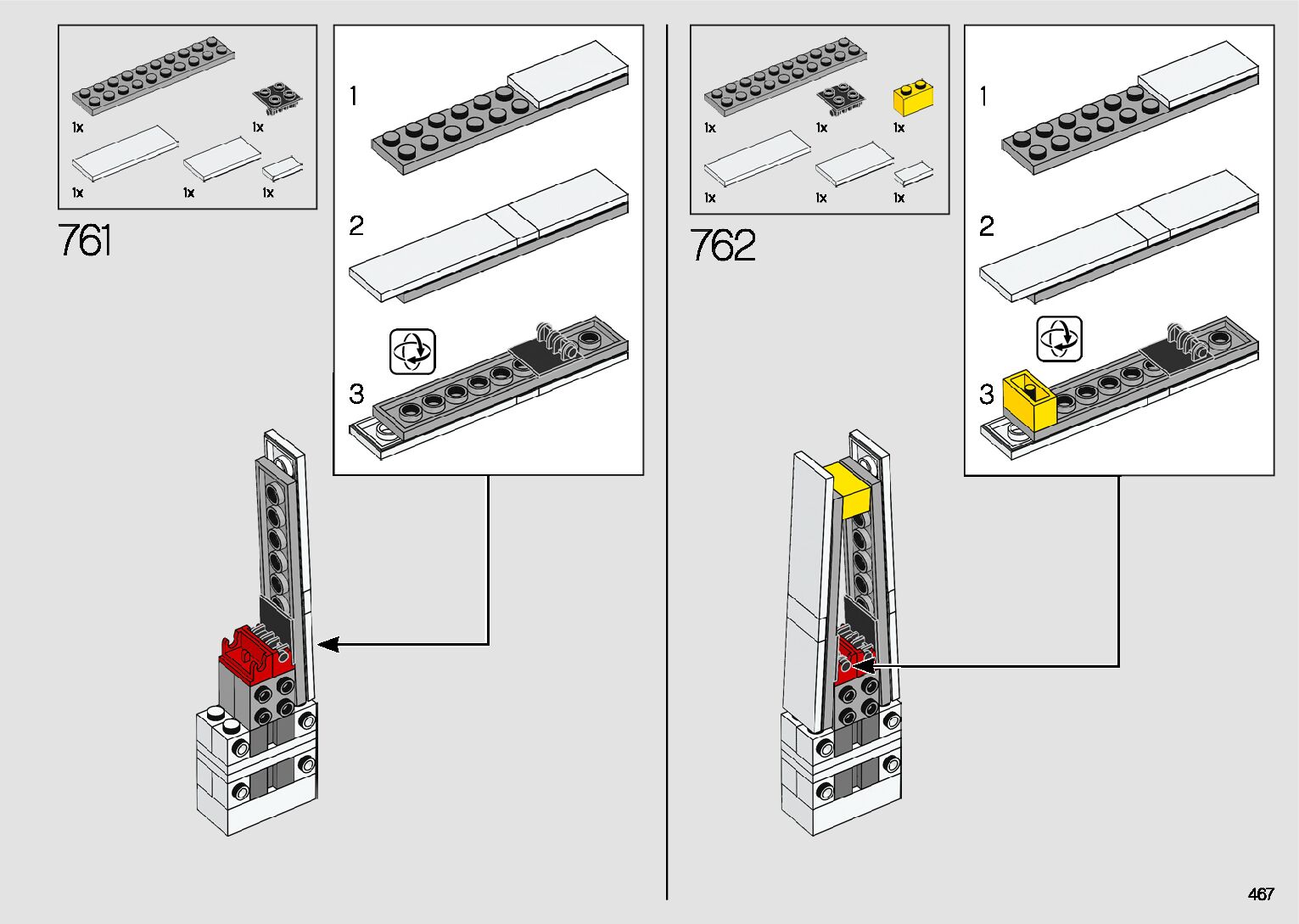 1x
1x
1x
1x
1x

761

1
2
3

1x
1x
1x
1x
1x
1x

762

1
2
3

467