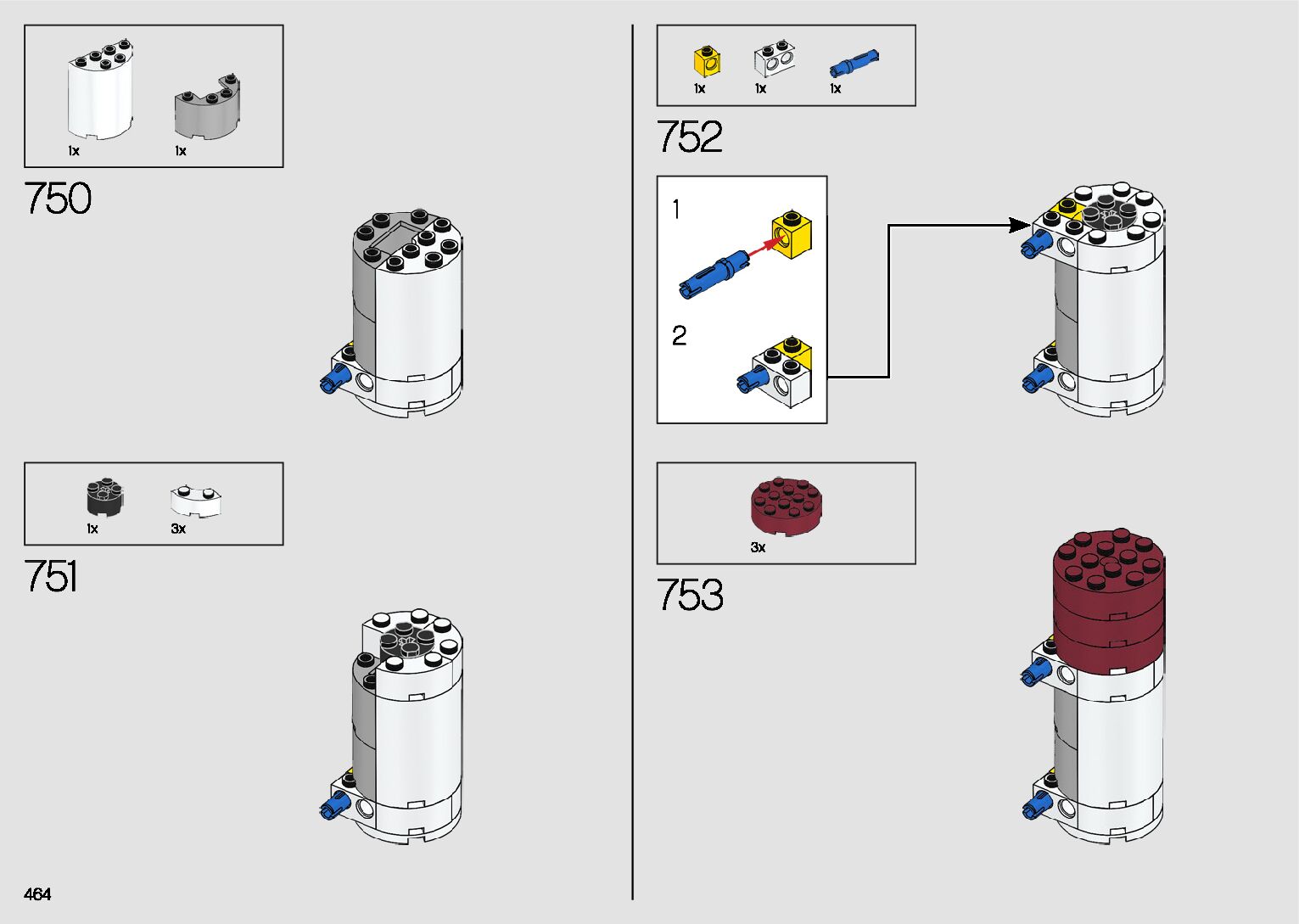 1x 1x

750

1x 3x

751

464

1x 1x 1x

752

1

2

3x

753