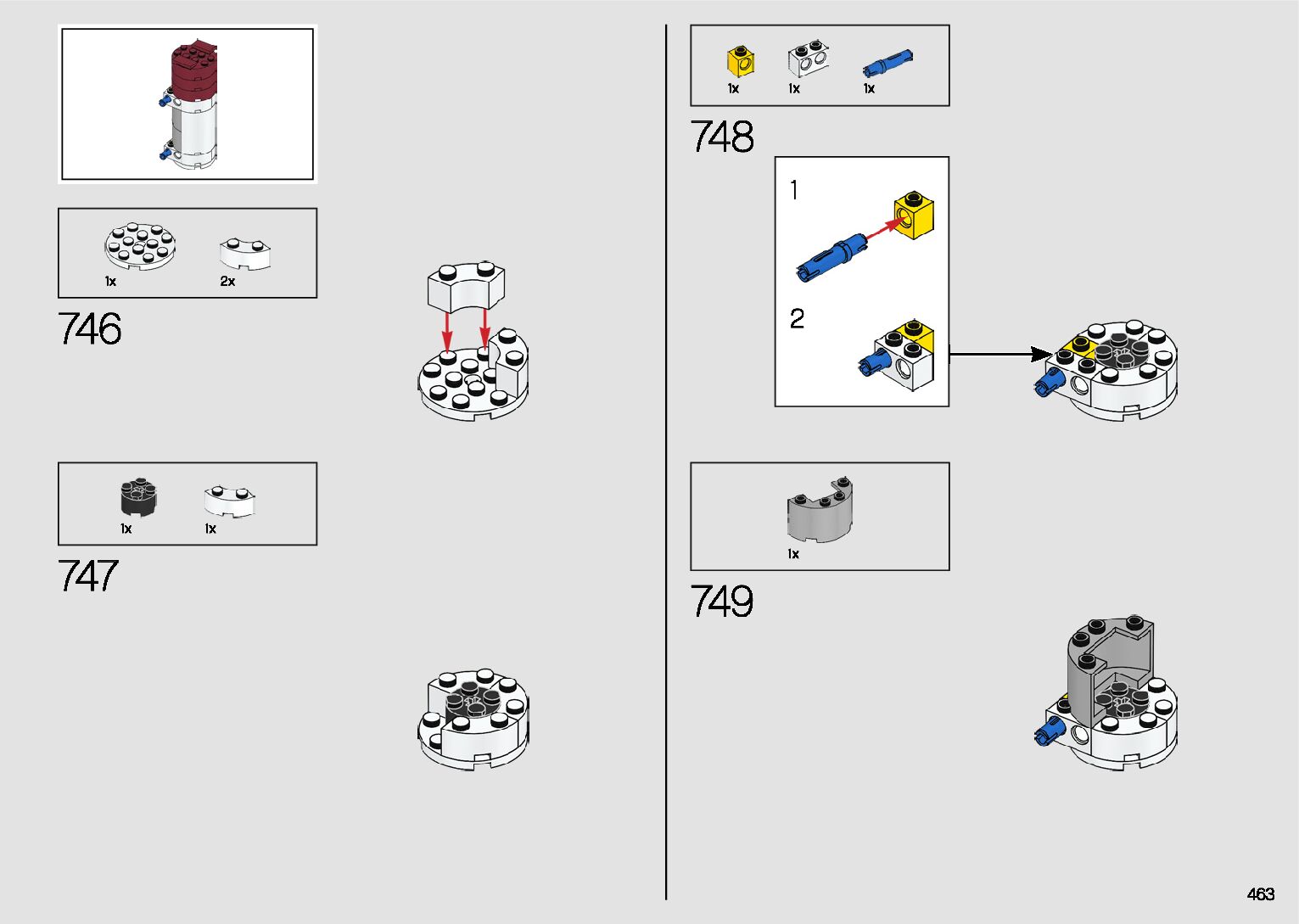 1x 2x

746

1x 1x

747

1x 1x 1x

748

1

2

1x

749

463