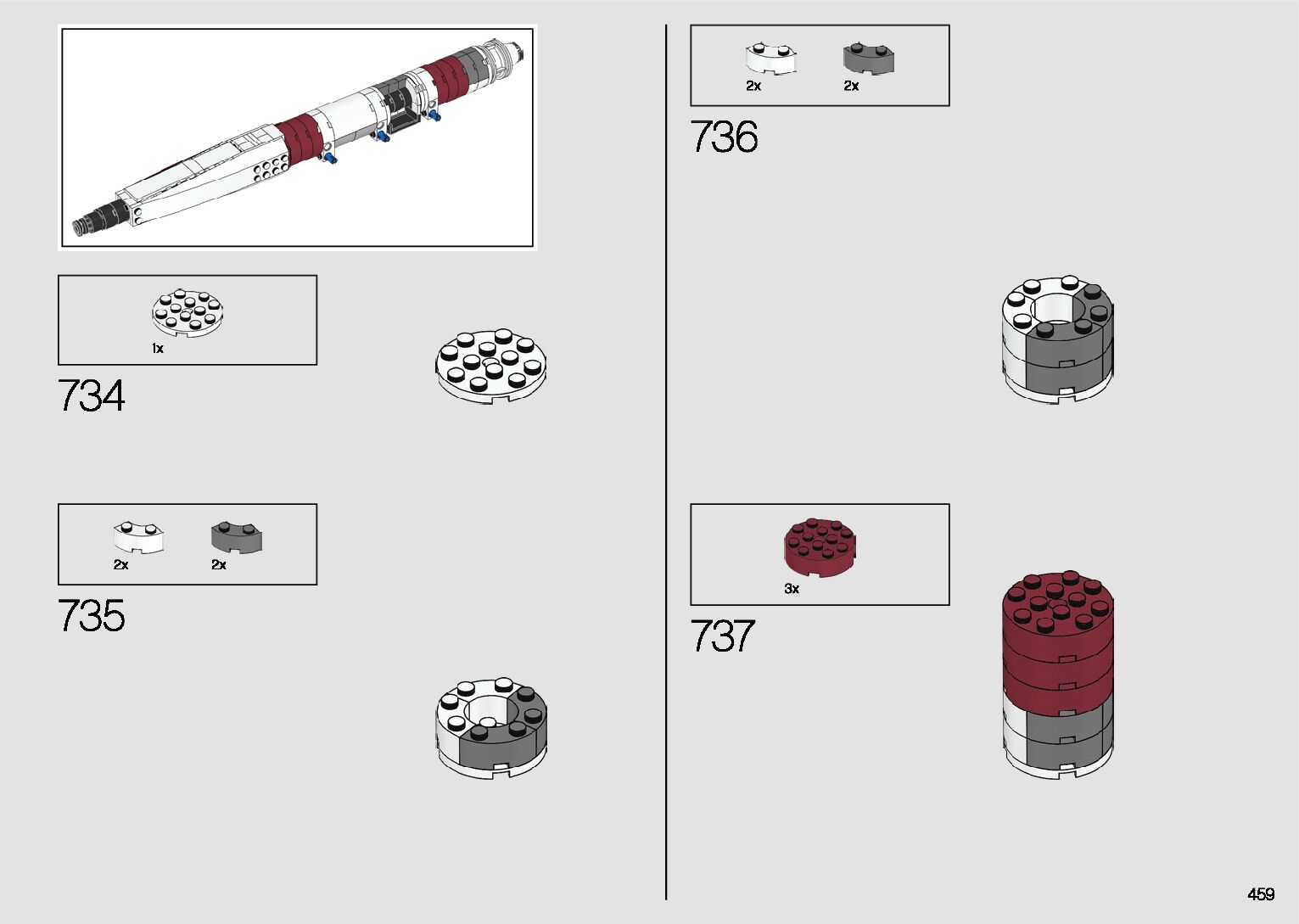 1x

734

2x 2x

735

2x 2x

736

3x

737

459