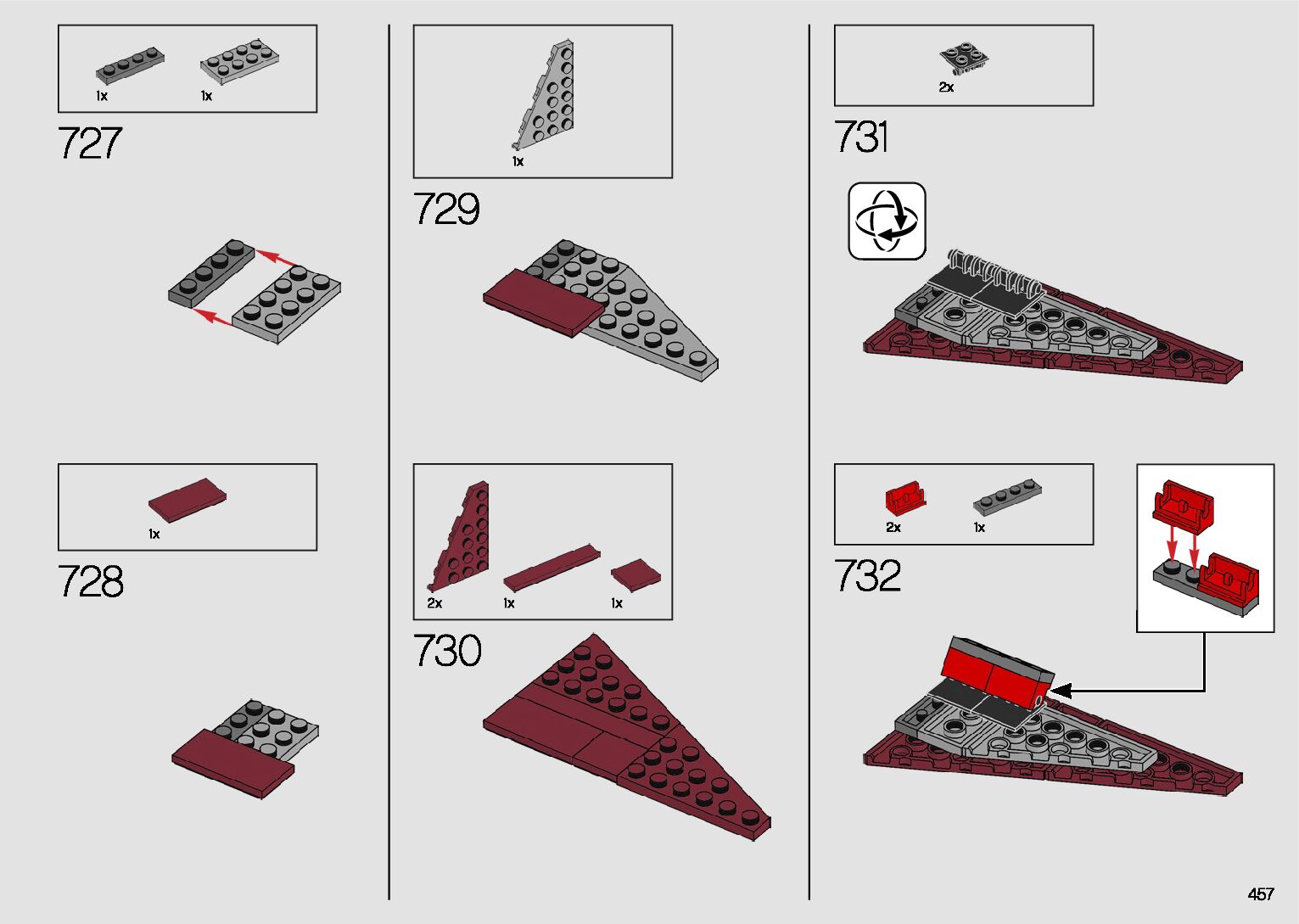 1x 1x

727

1x

728

1x

729

2x 1x 1x

730

2x

731

2x 1x

732

457