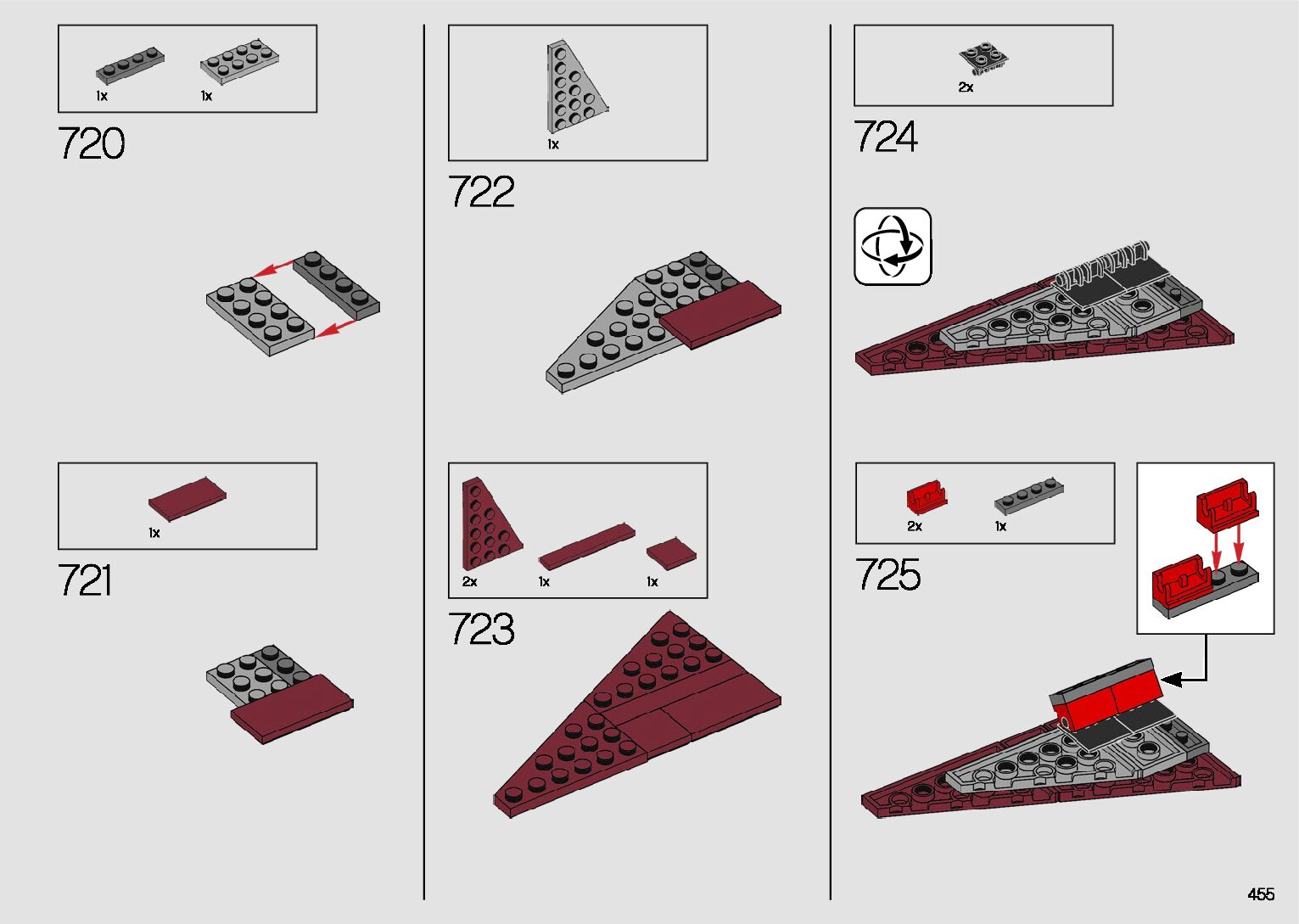 1x
1x

720

1x

721

1x

722

2x
1x
1x

723

2x

724

2x
1x

725

455