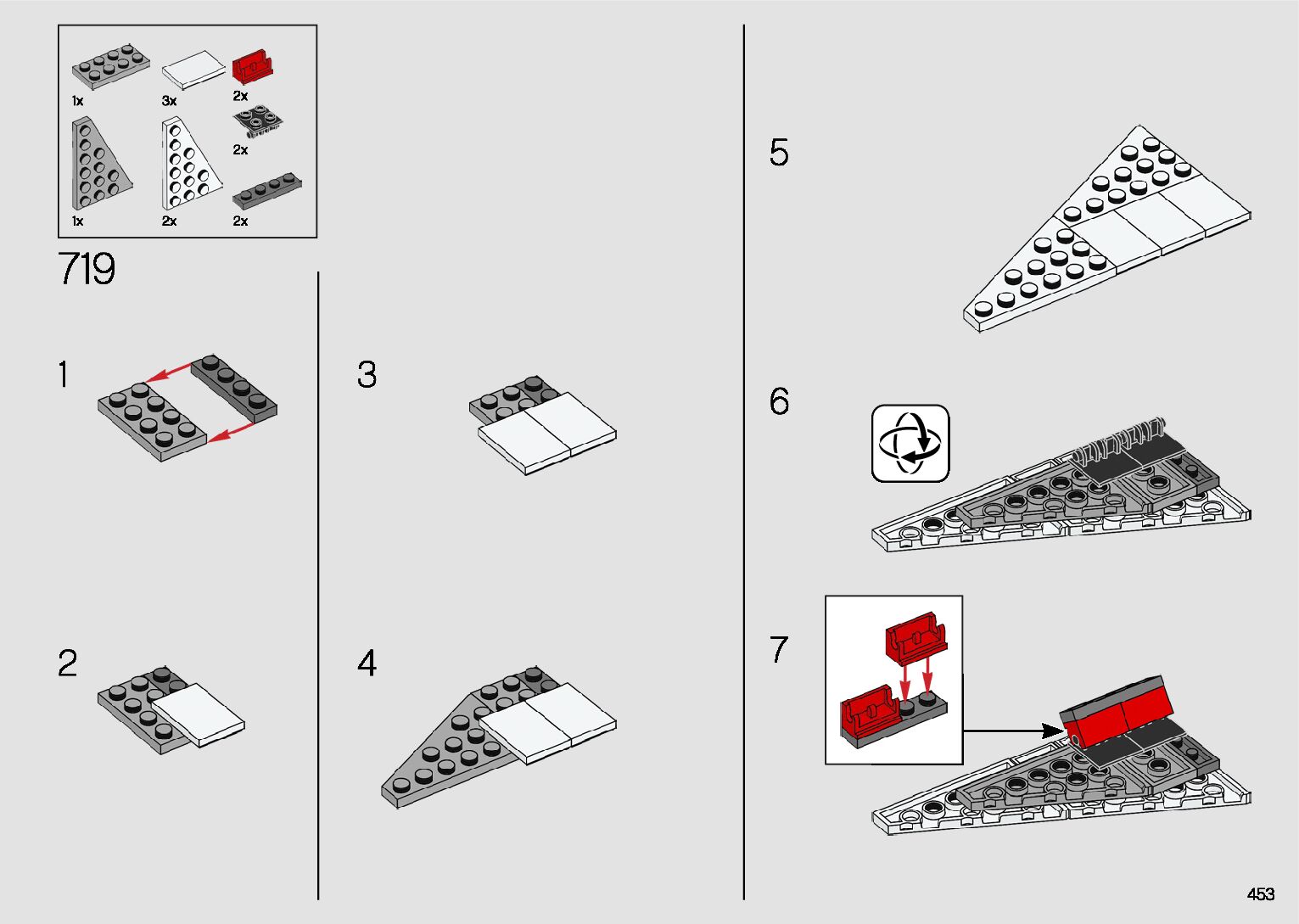 1x
3x
2x
2x
1x
2x
2x

719

1

2

3

4

5

6

7

453