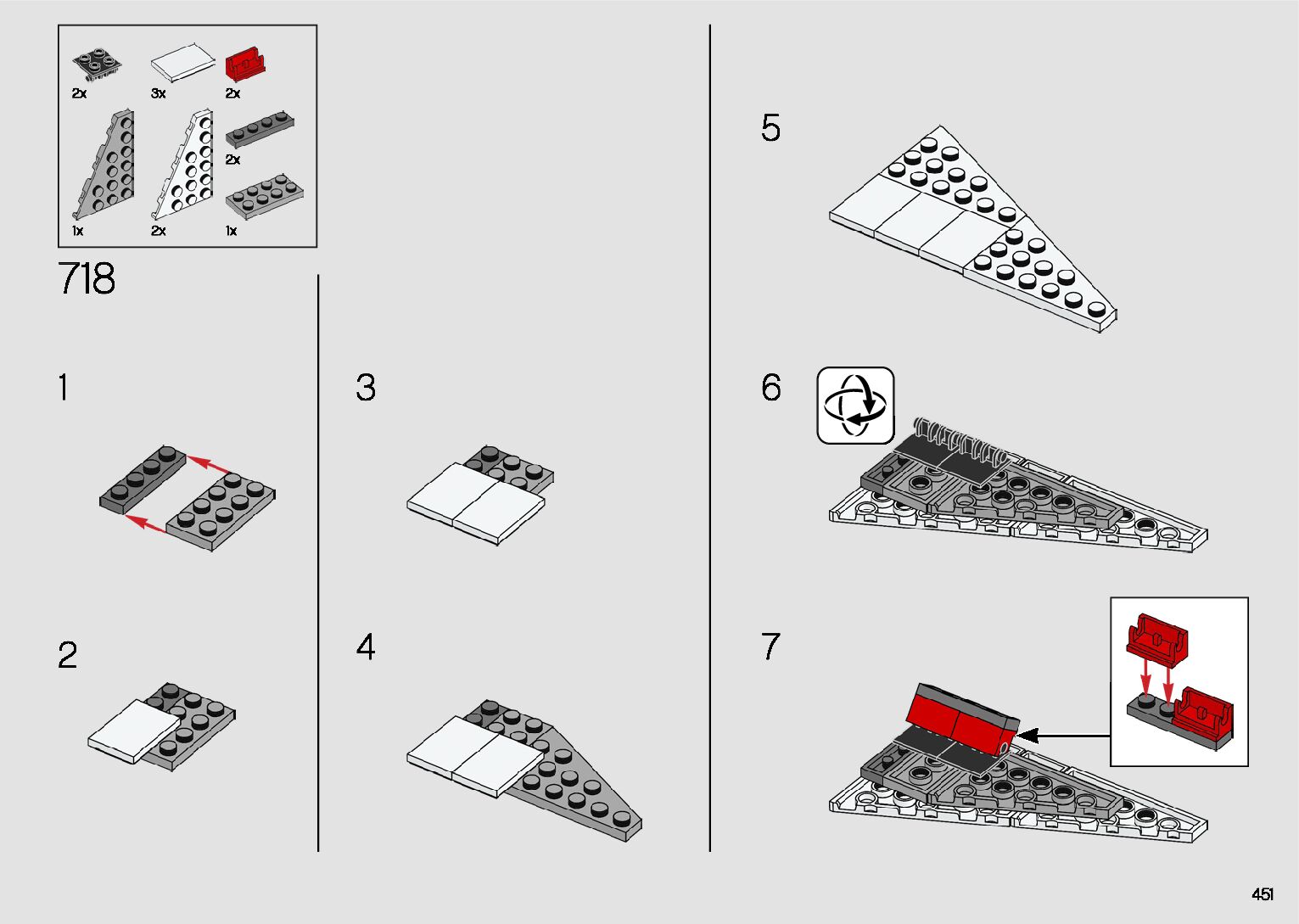 2x 3x 2x

2x

1x 2x 1x

718

1

2

3

4

5

6

7

451