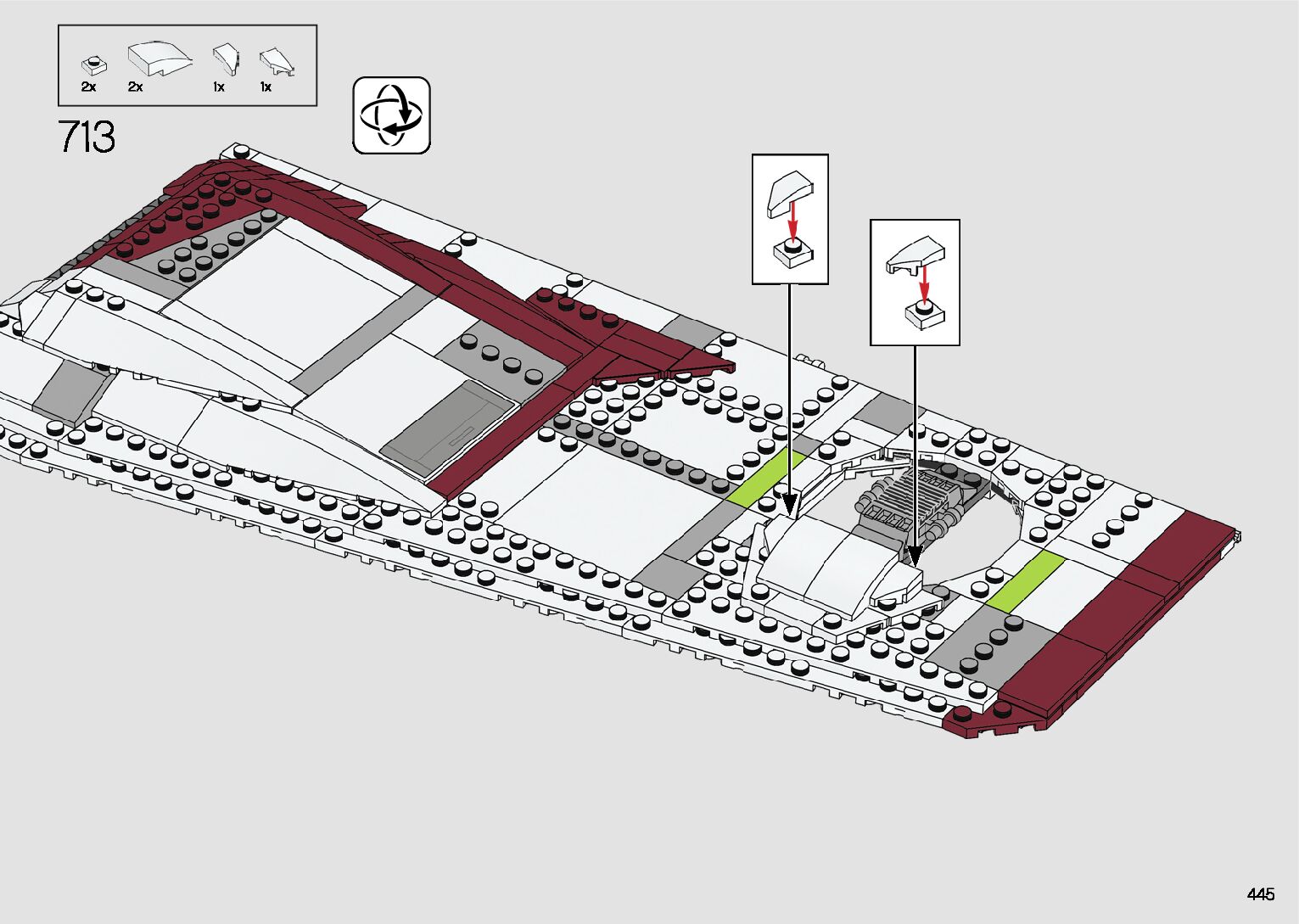 2x 2x 1x 1x

713

445