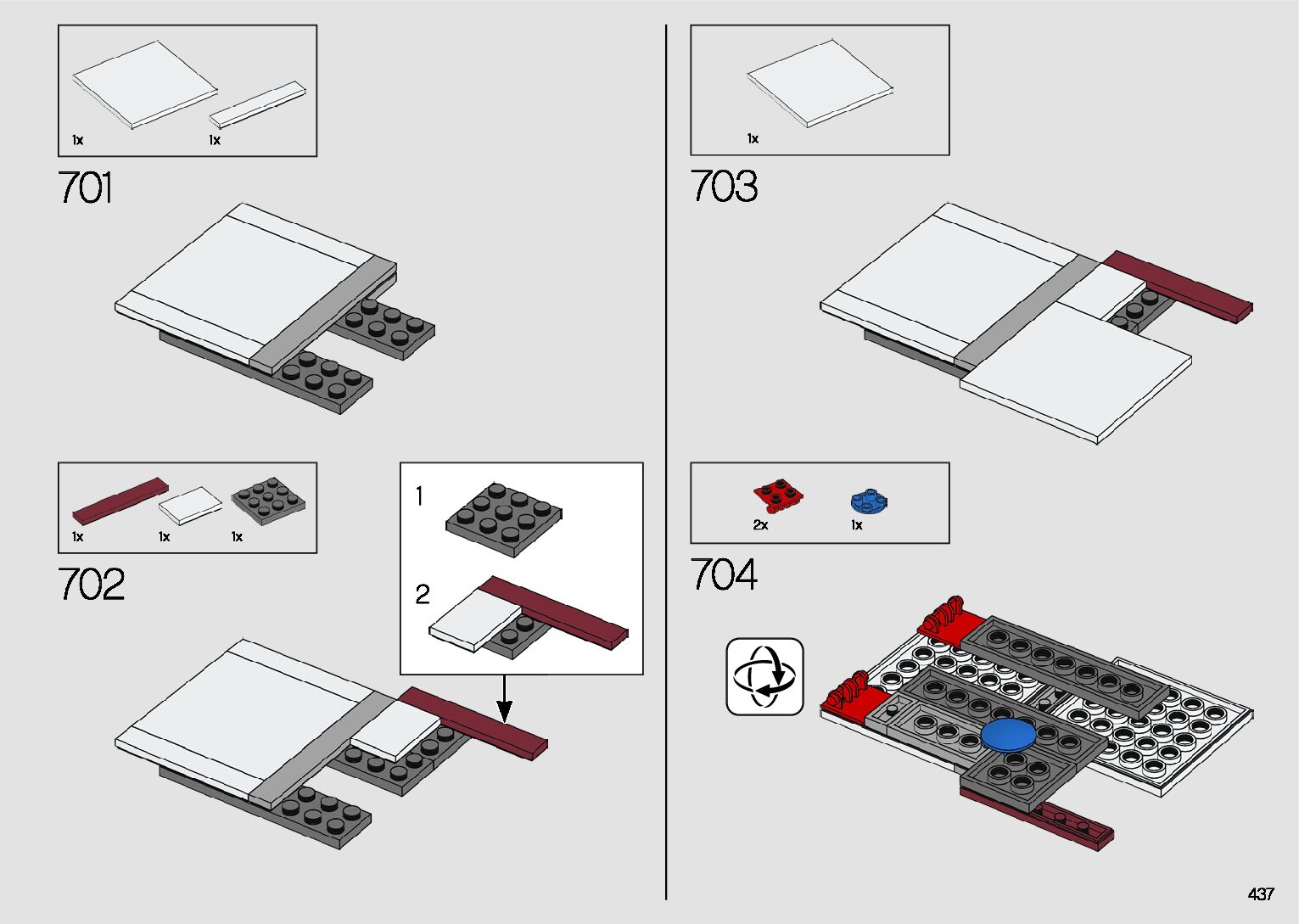 1x 1x

701

1x 1x 1x

702

1

2

1x

703

2x 1x

704

437