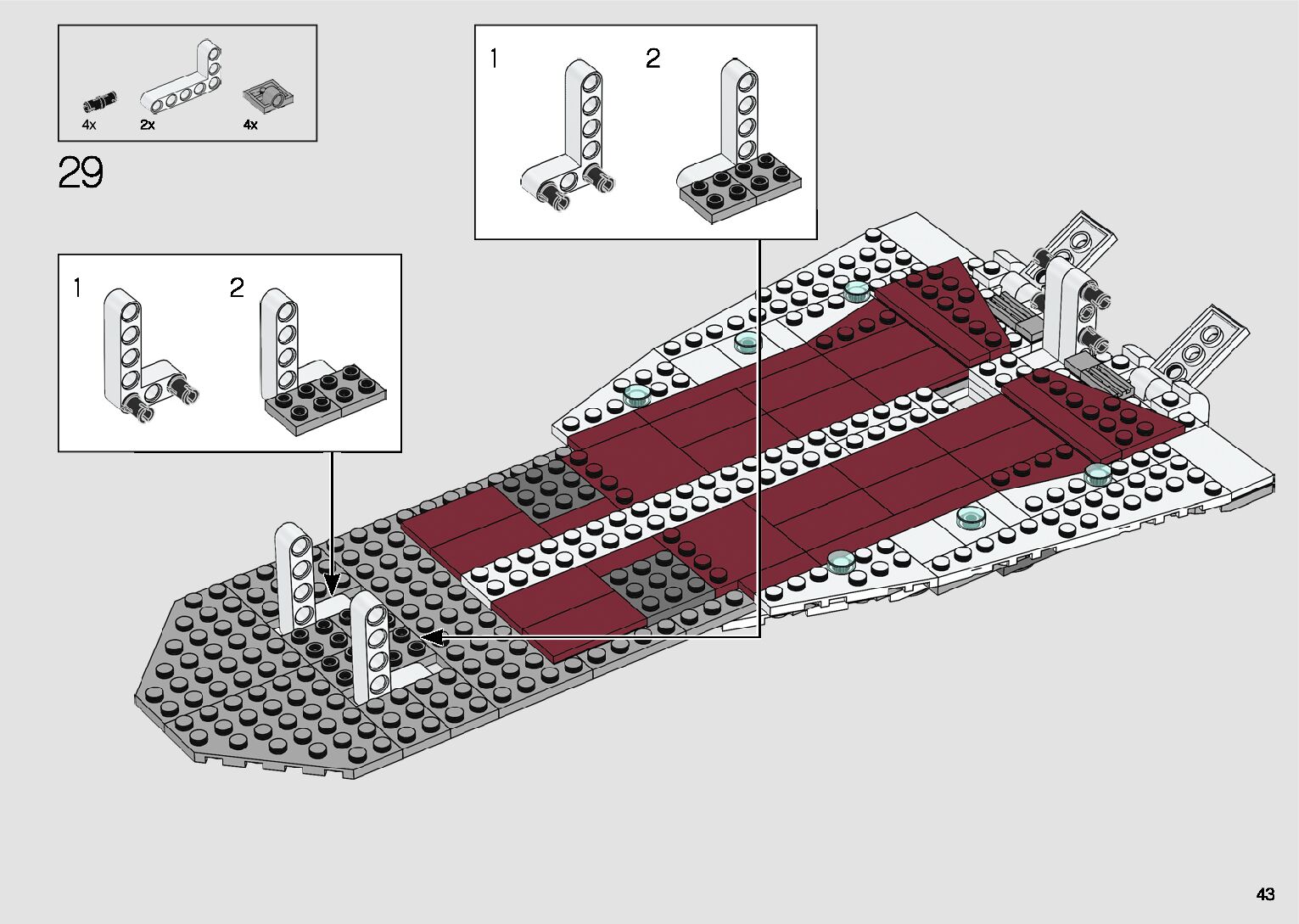 4x 2x 4x

29

1 2

1 2

43