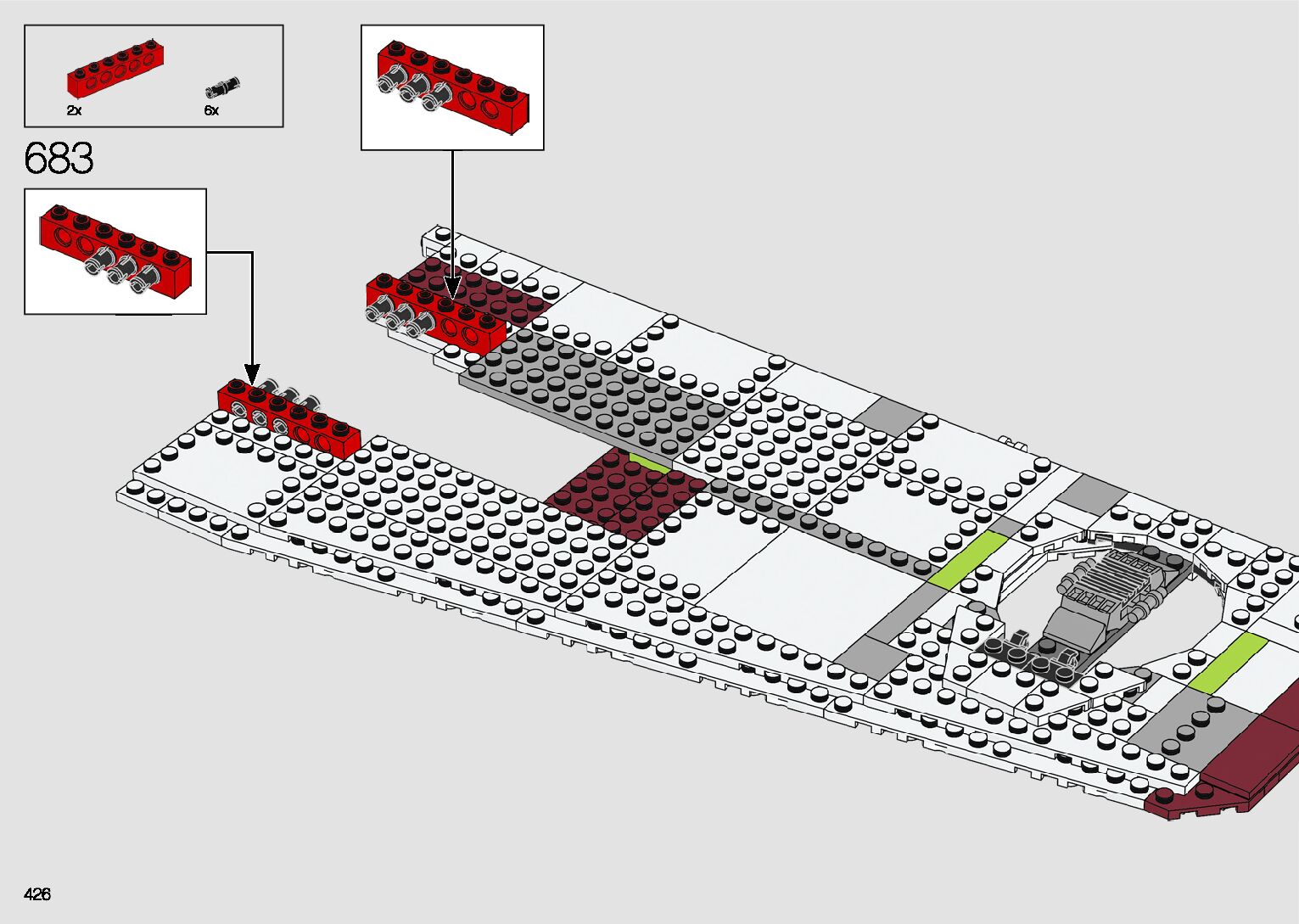 2x

6x

683

426