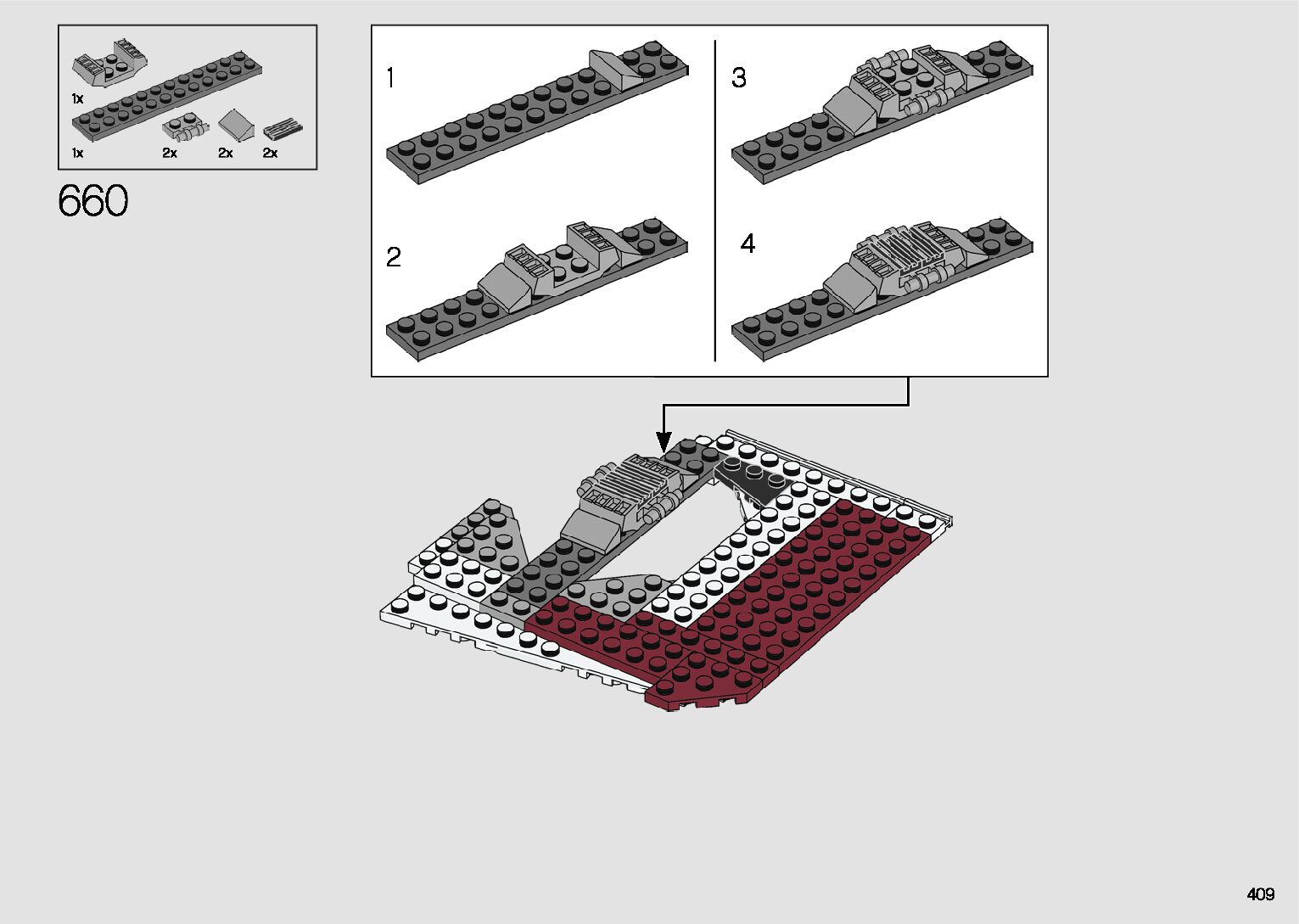 1x

1x 2x 2x 2x

660

1

2

3

4

409