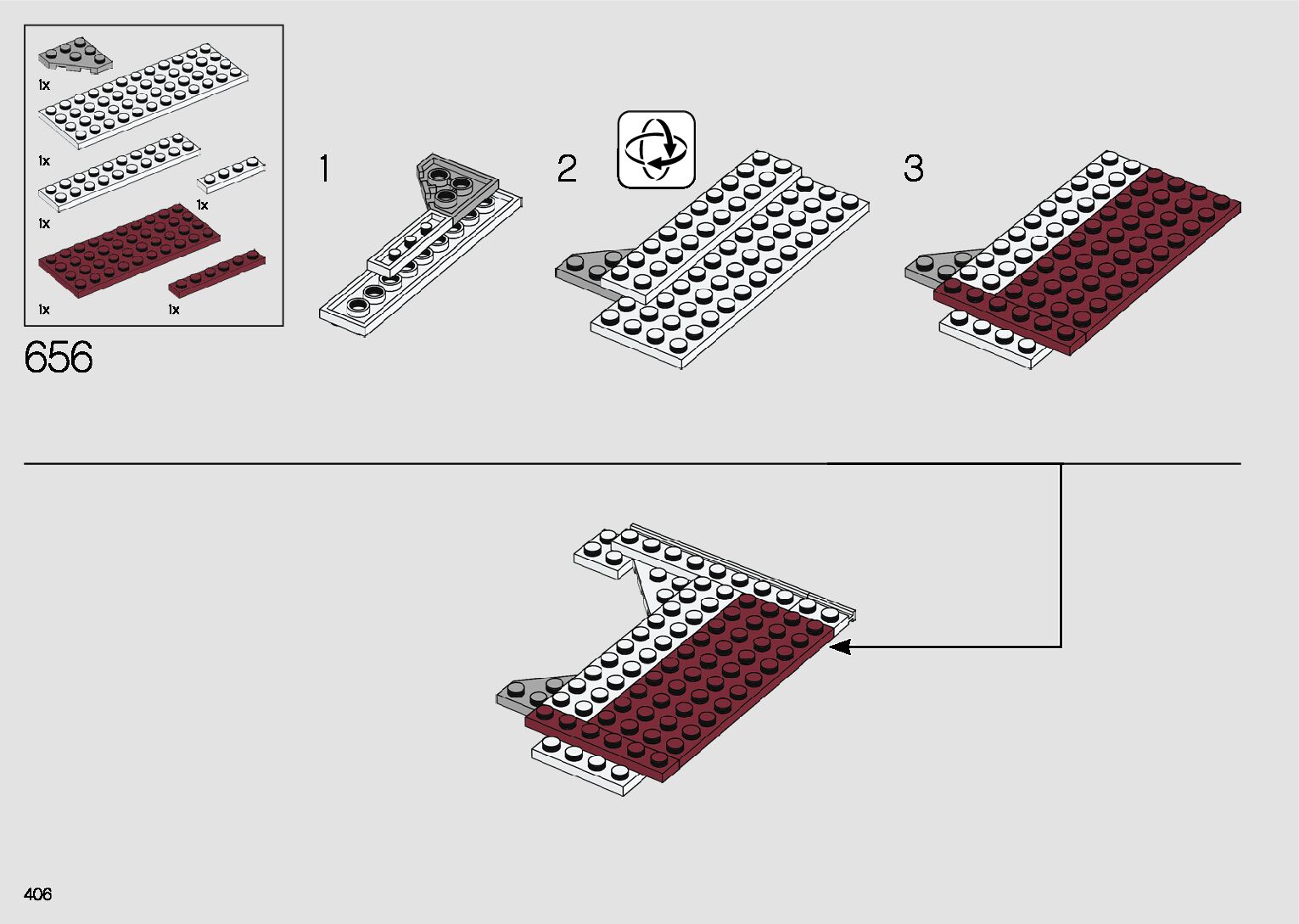 1x

1x

1x

1x

1x

1x

656

1

2

3

406