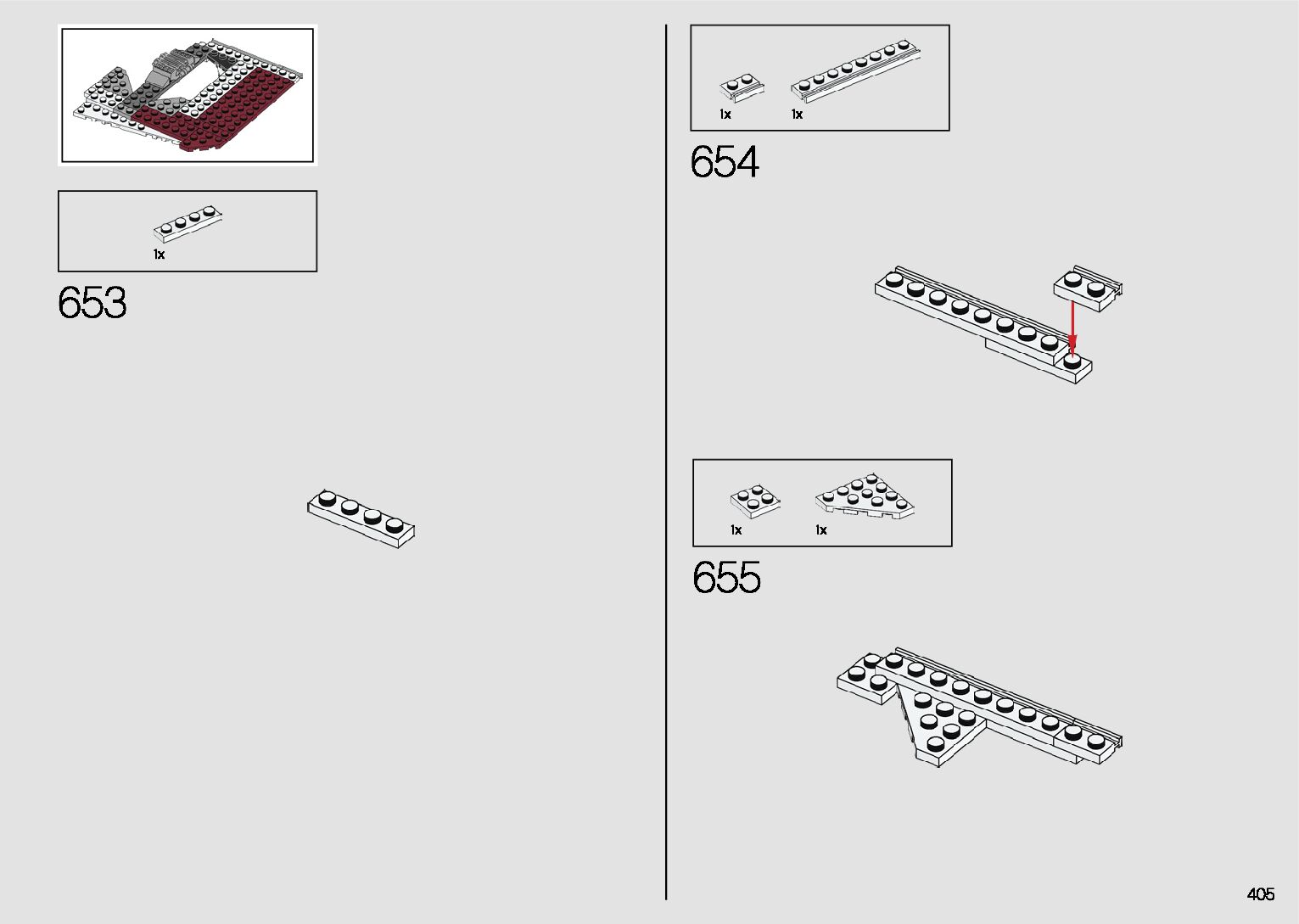 1x

653

1x

1x

654

1x

1x

655

405