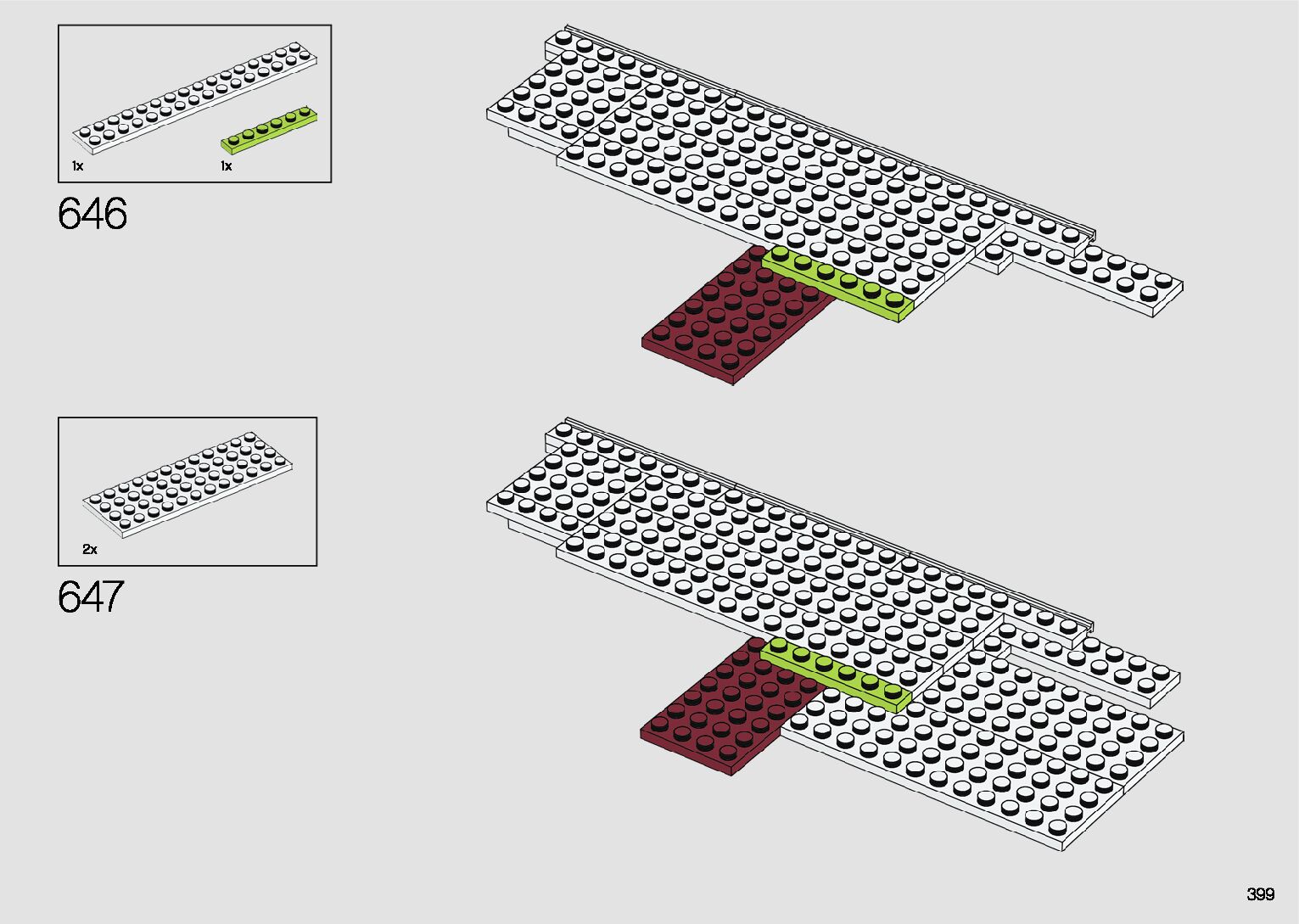 1x

1x

646

2x

647

399