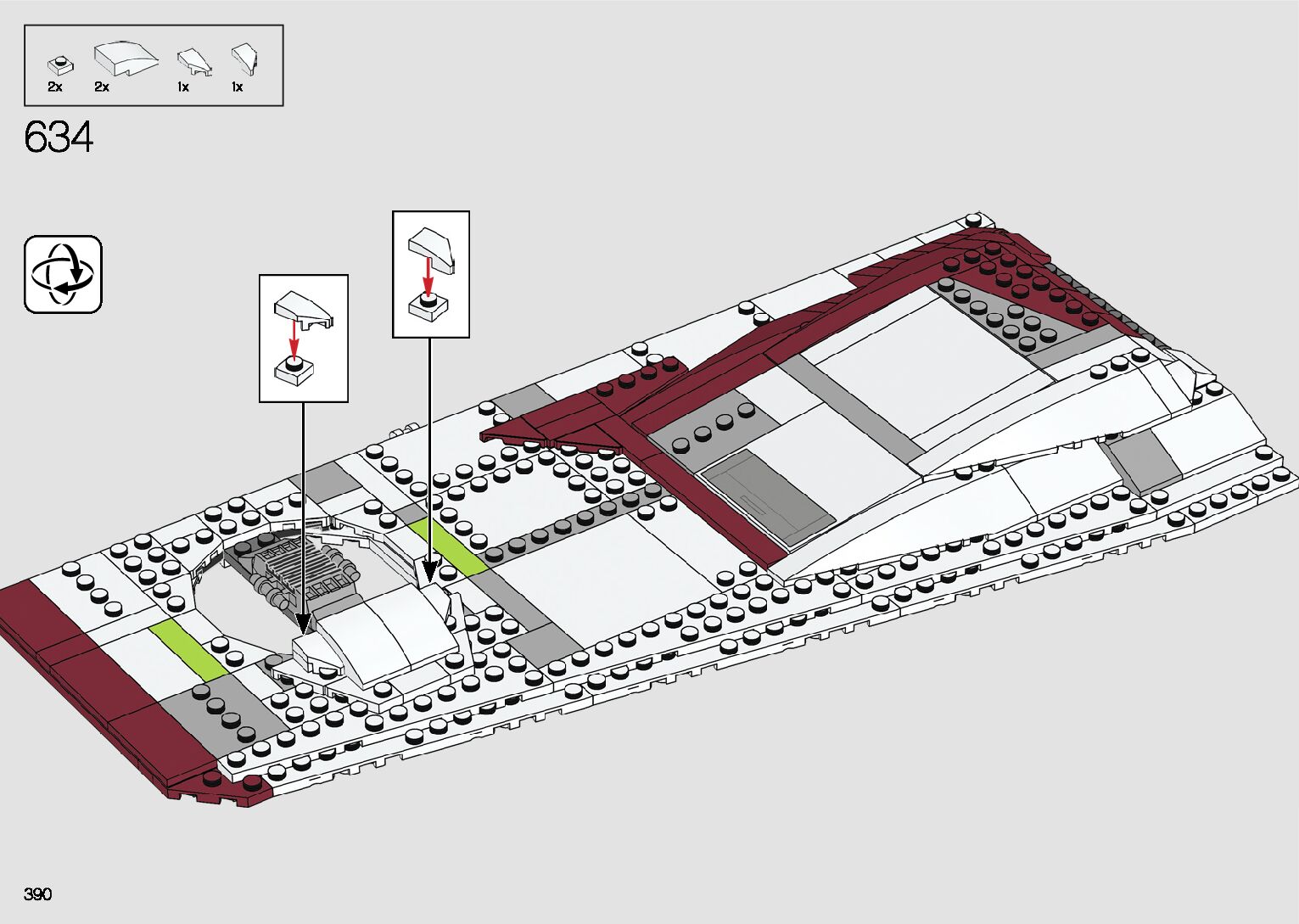 2x 2x 1x 1x

634

390