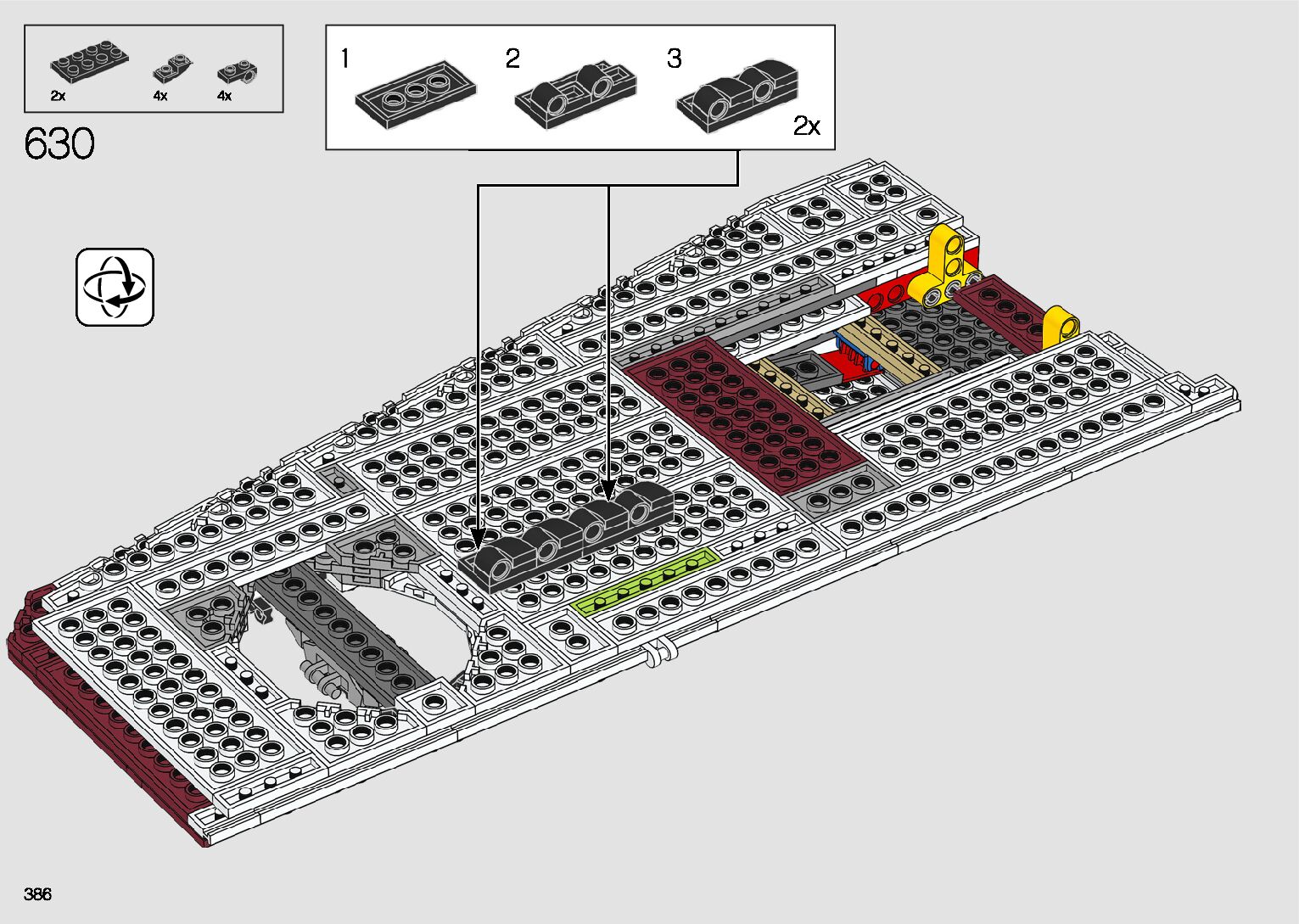 2x 4x 4x

630

1 2 3

2x

386