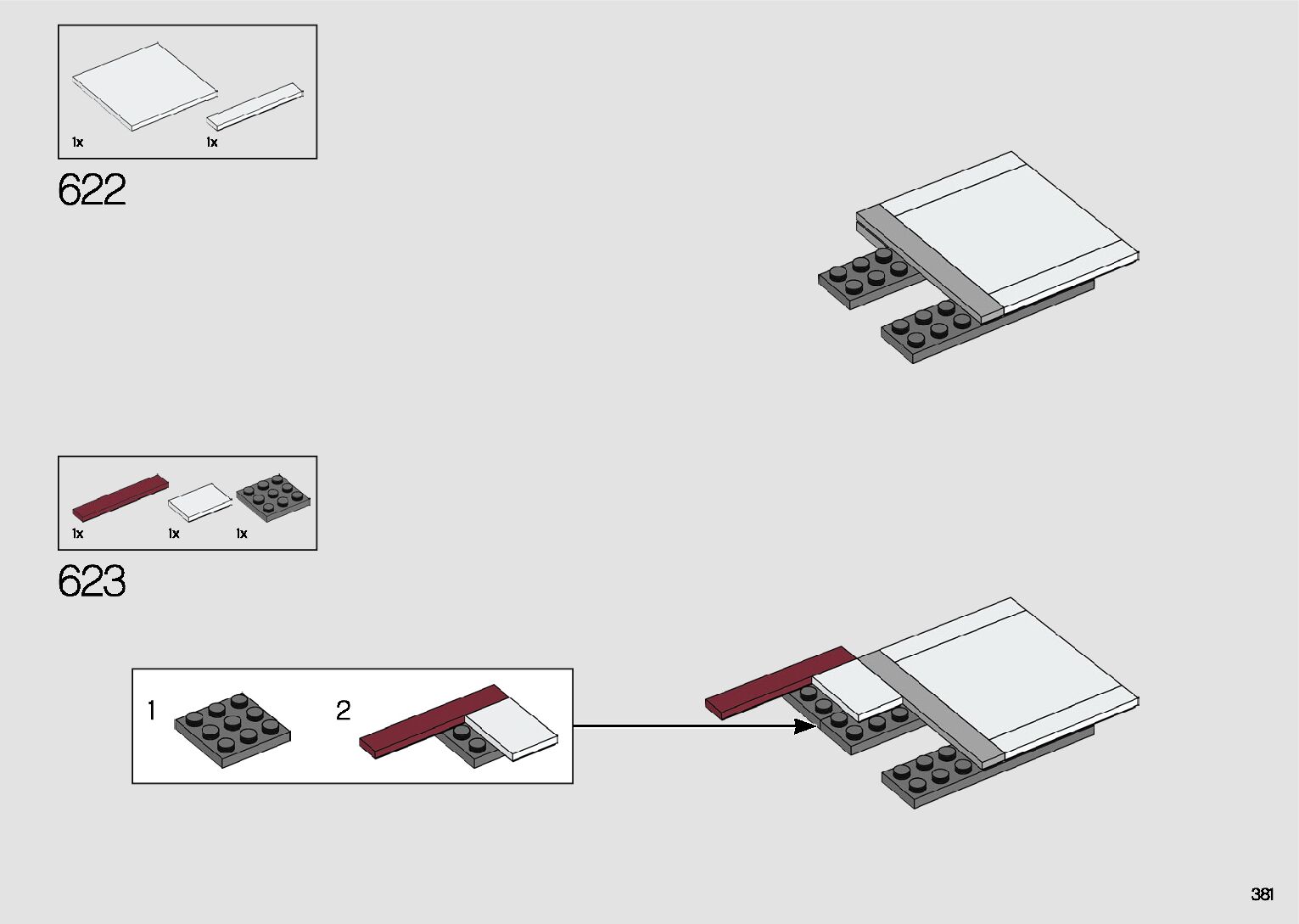 1x 1x

622

1x 1x 1x

623

1

2

381