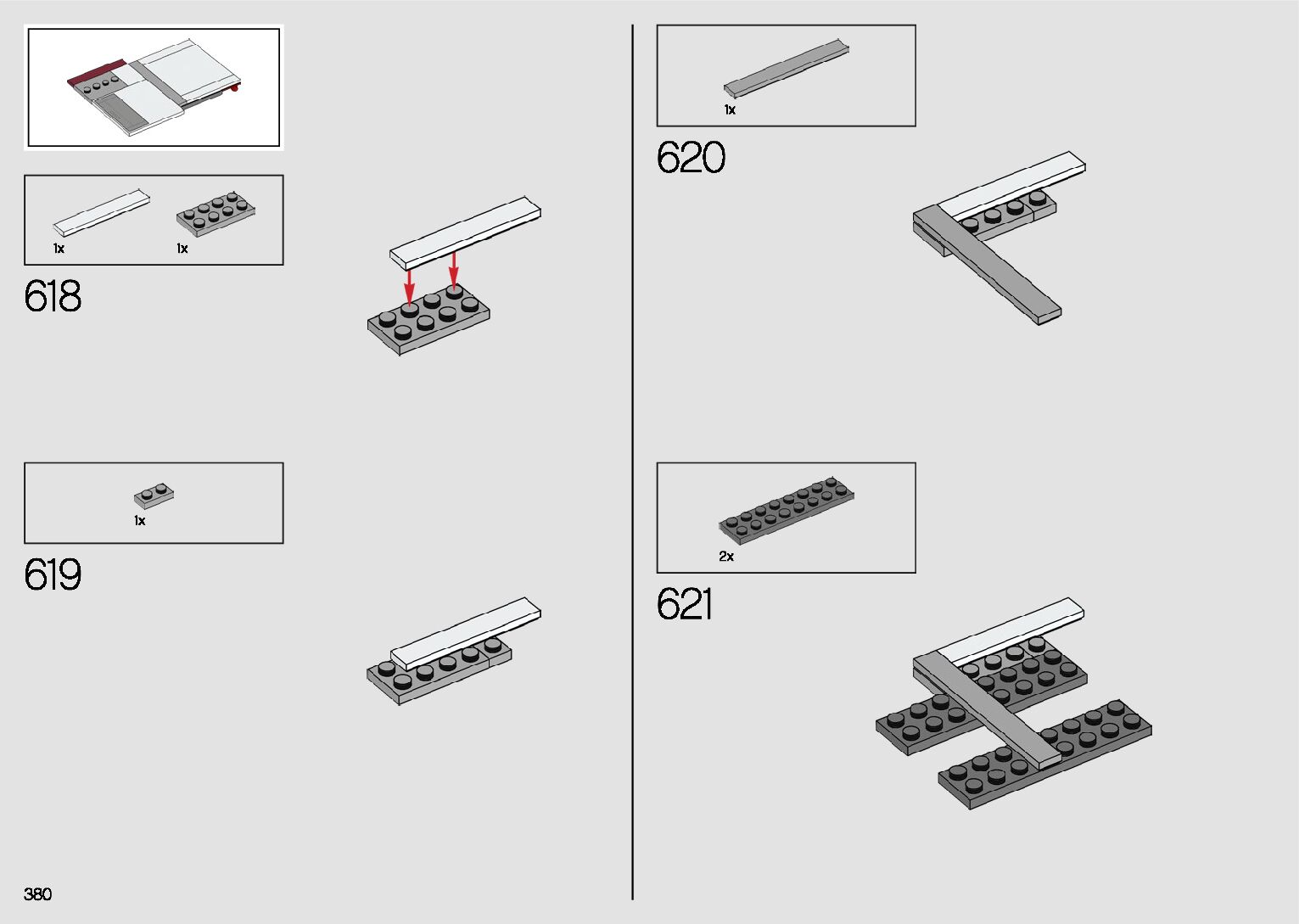 1x 1x

618

1x

619

1x

620

2x

621

380