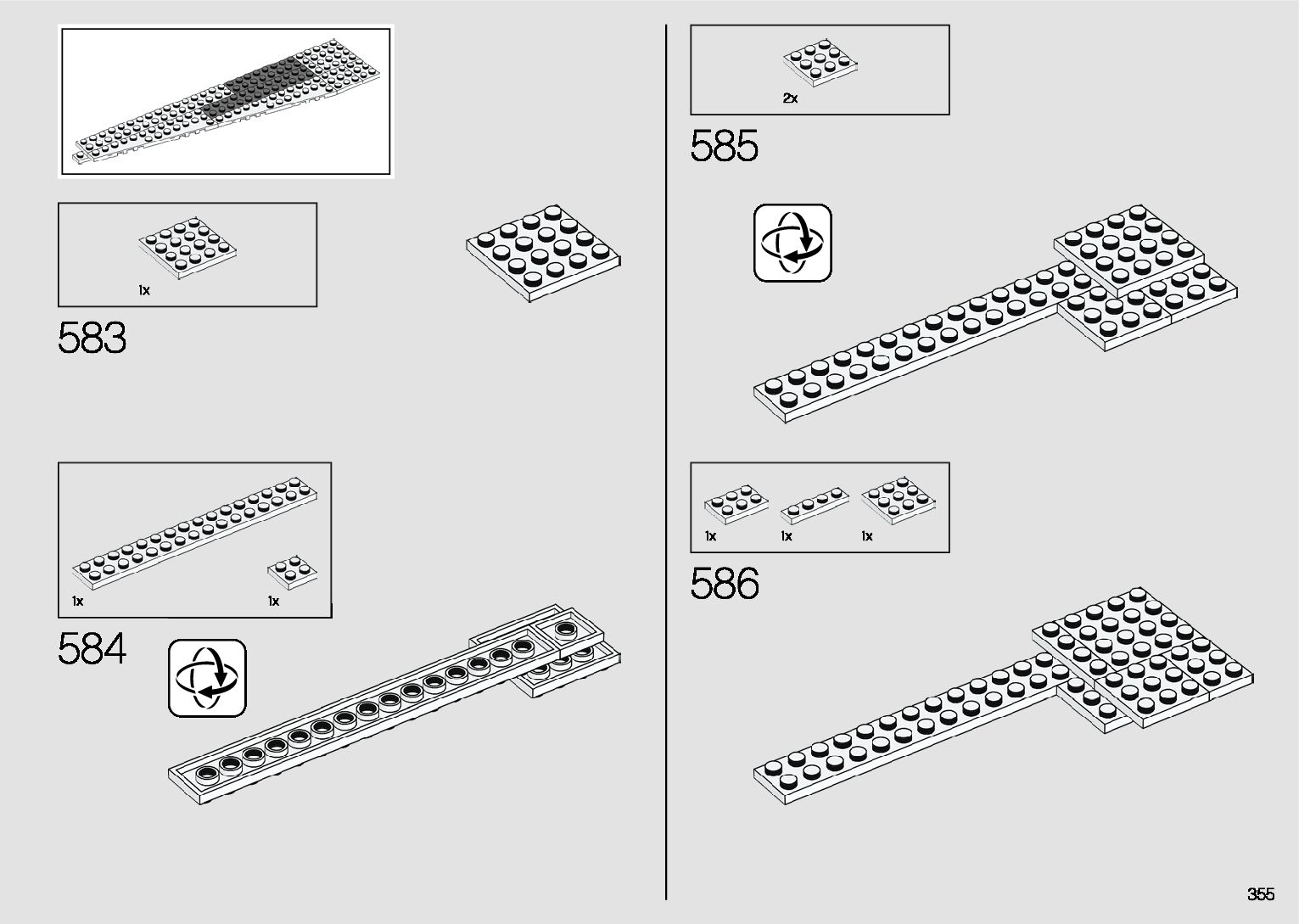 1x

583

1x

1x

584

2x

585

1x

1x

1x

586

355