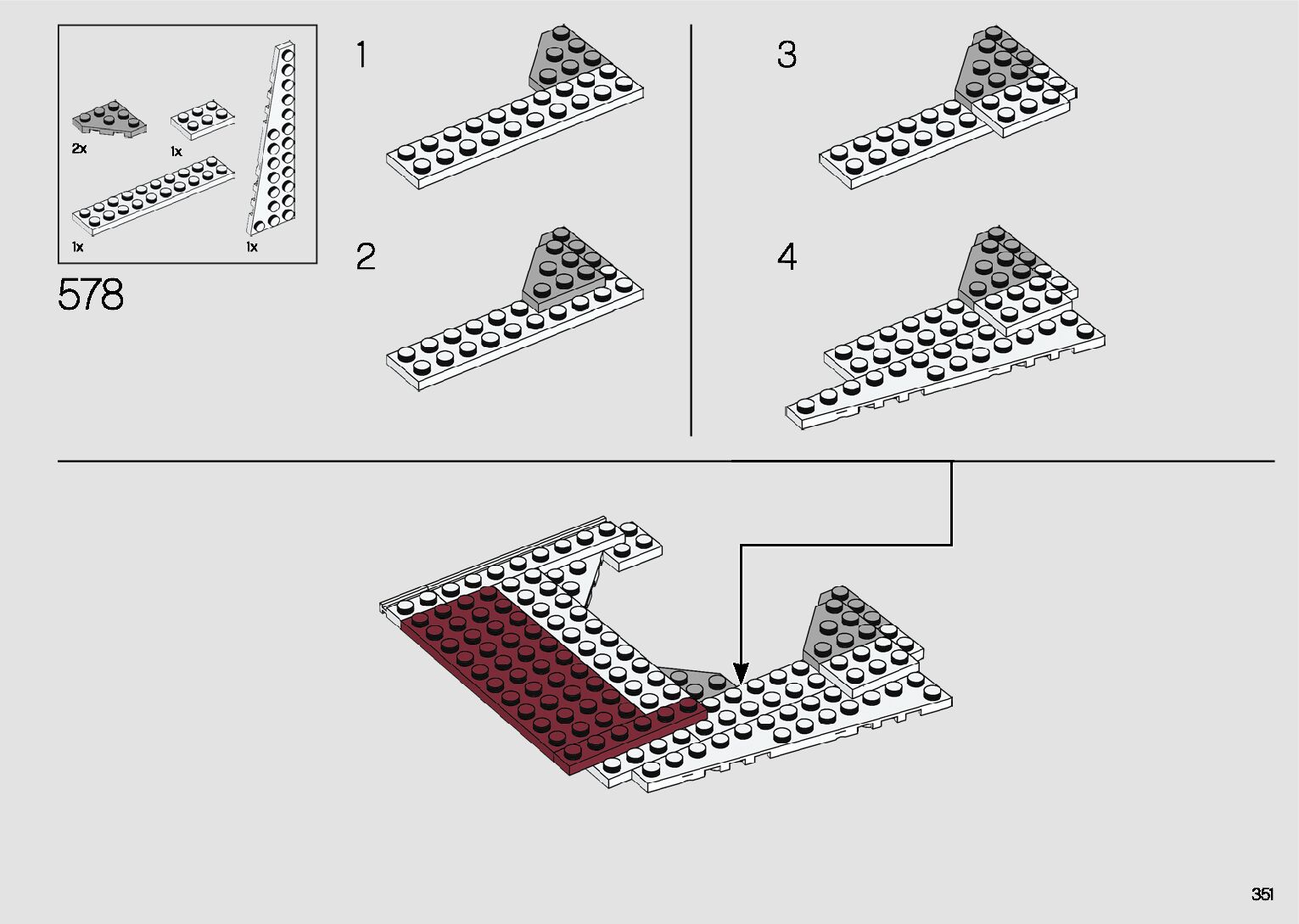 2x 1x 1x 1x

578

1

2

3

4

351